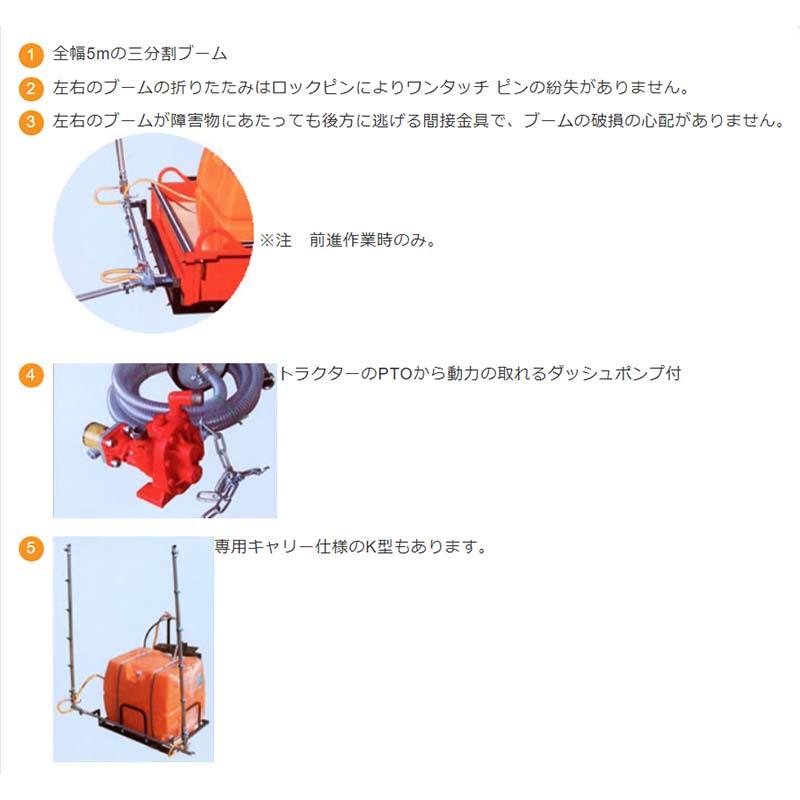 1 全幅5mの三分割ブーム

2 左右のブームの折りたたみはロックピンによりワンタッチ ピンの紛失がありません。

3 左右のブームが障害物にあたっても後方に逃げる間接金具で、ブームの破損の心配がありません。

※注　前進作業時のみ。

4 トラクターのPTOから動力の取れるダッシュポンプ付

5 専用キャリー仕様のK型もあります。