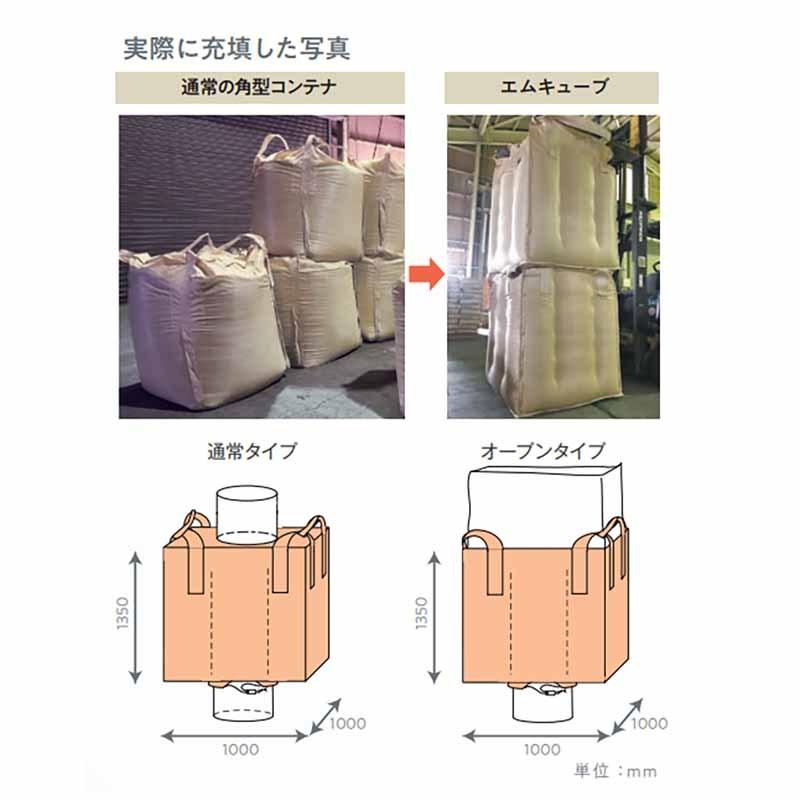 実際に充填した写真

通常の角型コンテナ

エムキューブ

通常タイプ

1350

1000

1000

オープンタイプ

1350

1000

1000

単位：mm