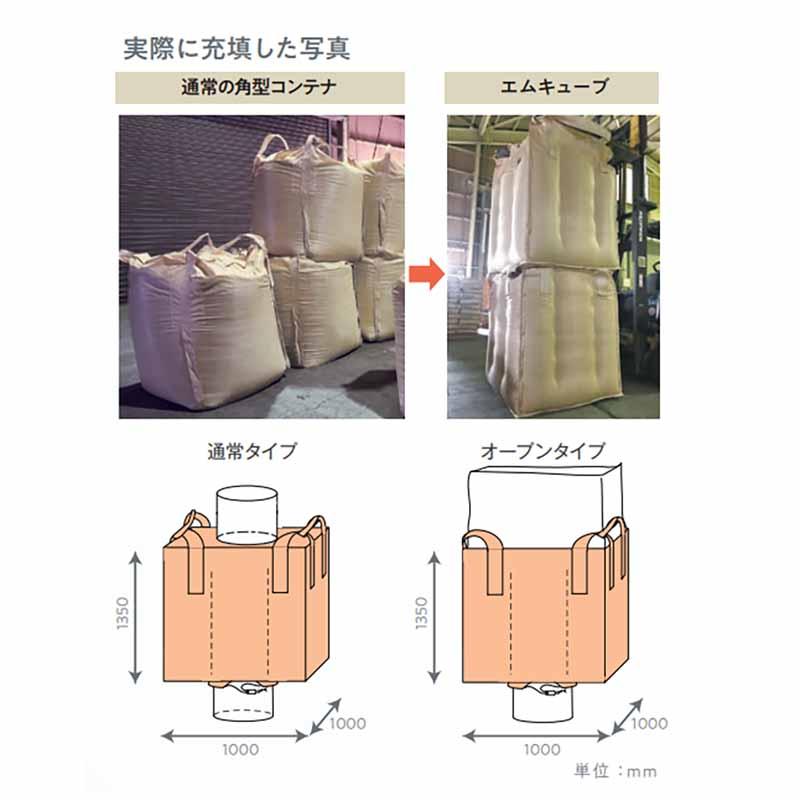 実際に充填した写真

通常の角型コンテナ

エムキューブ

通常タイプ

1350

1000

1000

オープンタイプ

1350

1000

1000

単位：mm