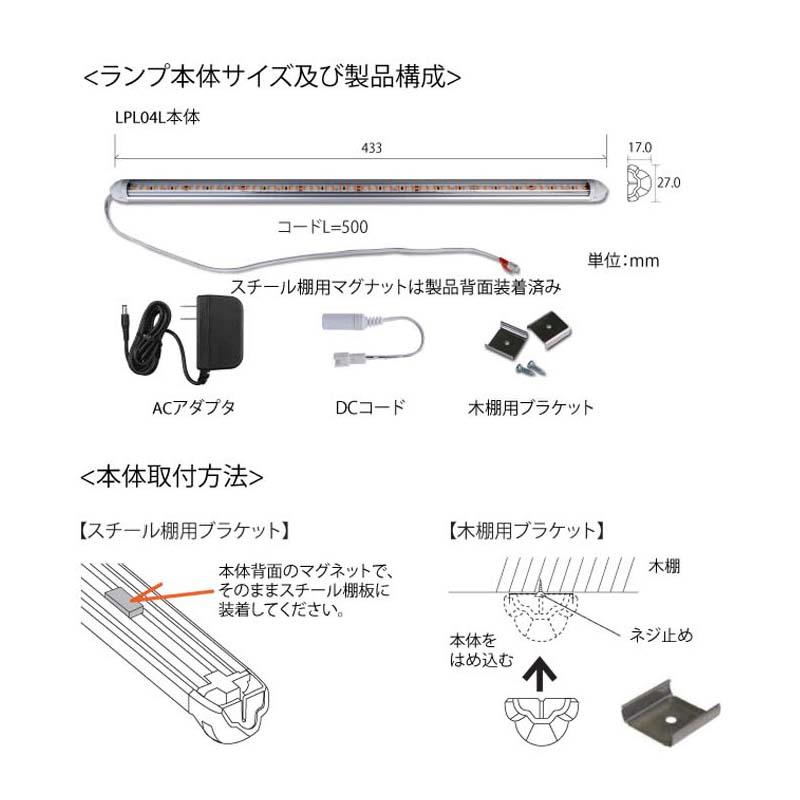 <ランプ本体サイズ及び製品構成>

LPL04L本体

433

17.0

27.0

コードL=500

単位：mm

スチール棚用マグナットは製品背面装着済み

ACアダプタ

DCコード

木棚用ブラケット

<本体取付方法>

【スチール棚用ブラケット】

本体背面のマグネットで、そのままスチール棚板に装着してください。

【木棚用ブラケット】

木棚

ネジ止め

本体をはめ込む