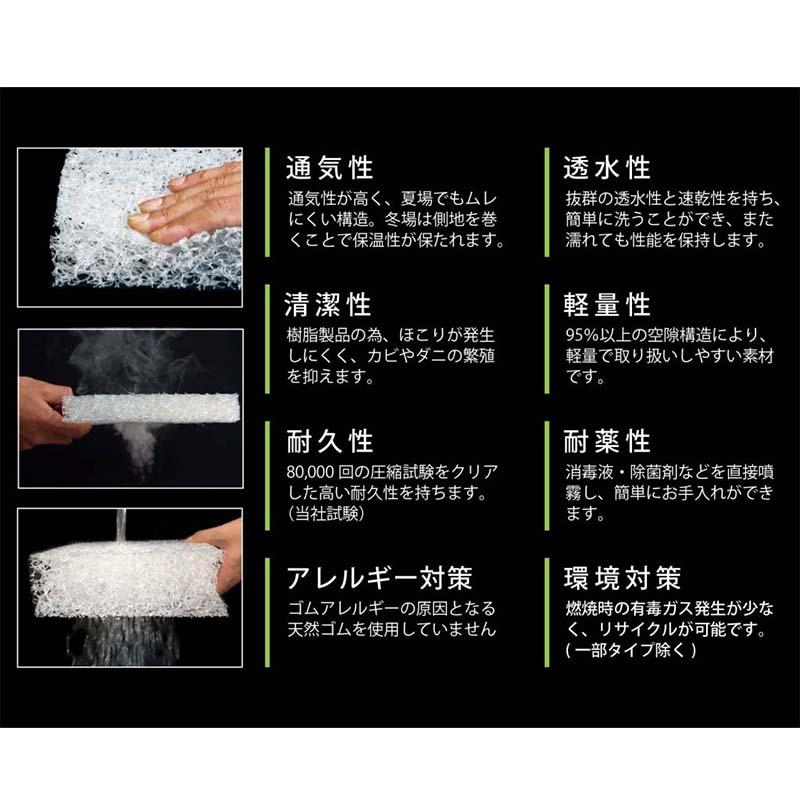 通気性
通気性が高く、夏場でもムレにくい構造。冬場は側地を巻くことで保温性が保たれます。

清潔性
樹脂製品の為、ほこりが発生しにくく、カビやダニの繁殖を抑えます。

耐久性
80,000 回の圧縮試験をクリアした高い耐久性を持ちます。(当社試験)

アレルギー対策
ゴムアレルギーの原因となる天然ゴムを使用していません

透水性
抜群の透水性と速乾性を持ち、簡単に洗うことができ、また濡れても性能を保持します。

軽量性
95%以上の空隙構造により、軽量で取り扱いしやすい素材です。

耐薬性
消毒液・除菌剤などを直接噴霧し、簡単にお手入れができます。

環境対策
燃焼時の有毒ガス発生が少なく、リサイクルが可能です。( 一部タイプ除く )