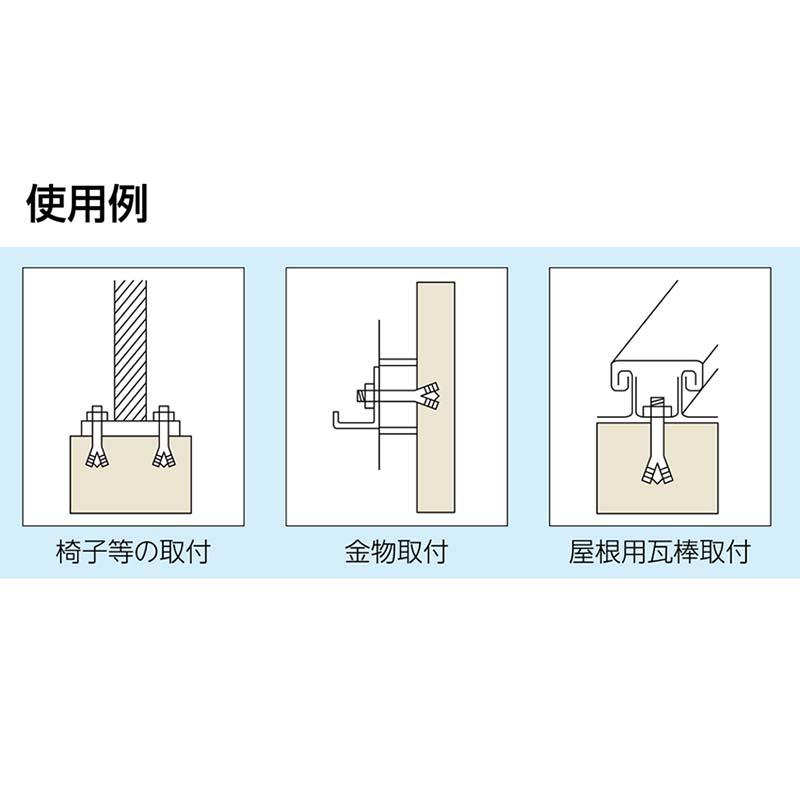 使用例

椅子等の取付

金物取付

屋根用瓦棒取付