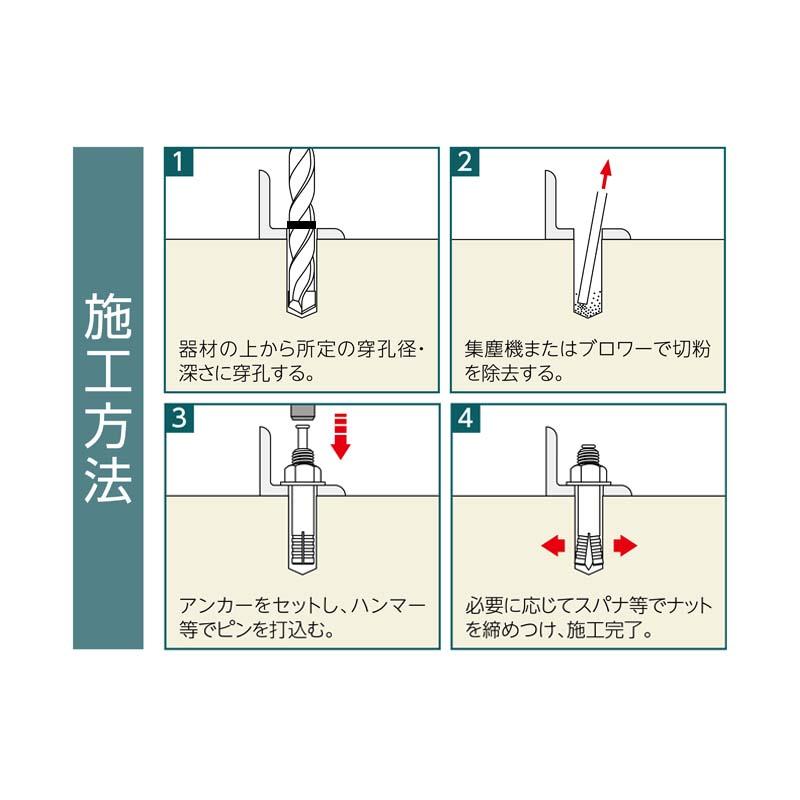 施工方法

1
器材の上から所定の穿孔径・深さに穿孔する。

2
集塵機またはブロワーで切粉を除去する。

3
アンカーをセットし、ハンマー等でピンを打込む。

4
必要に応じてスパナ等でナットを締めつけ、施工完了。