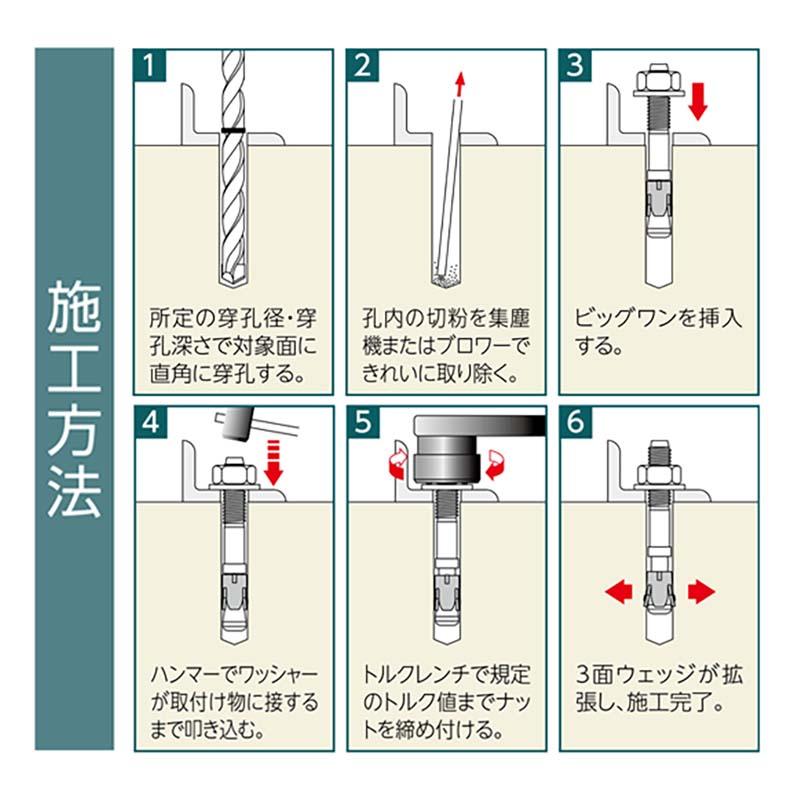 施工方法

1

所定の穿孔径・穿孔深さで対象面に直角に穿孔する。

2

孔内の切粉を集塵機またはブロワーできれいに取り除く。

3

ビッグワンを挿入する。

4

ハンマーでワッシャーが取付け物に接するまで叩き込む。

5

トルクレンチで規定のトルク値までナットを締め付ける。

6

3面ウェッジが拡張し、施工完了。