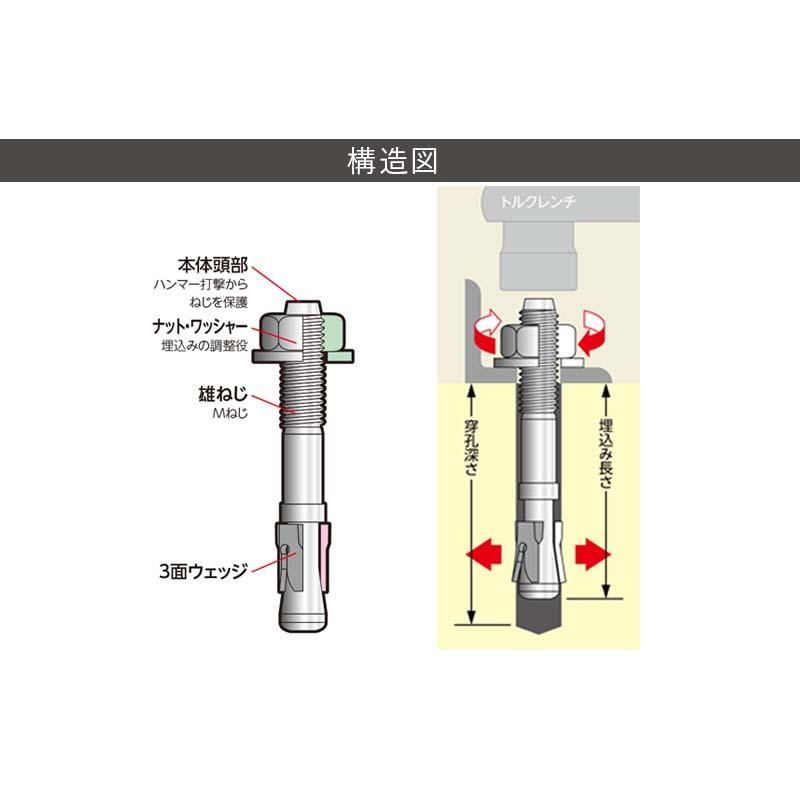 構造図

本体頭部
ハンマー打撃から
ねじを保護

ナット・ワッシャー
埋込みの調整役

雄ねじ
Mねじ

3面ウェッジ

トルクレンチ

穿孔深さ

埋込み長さ