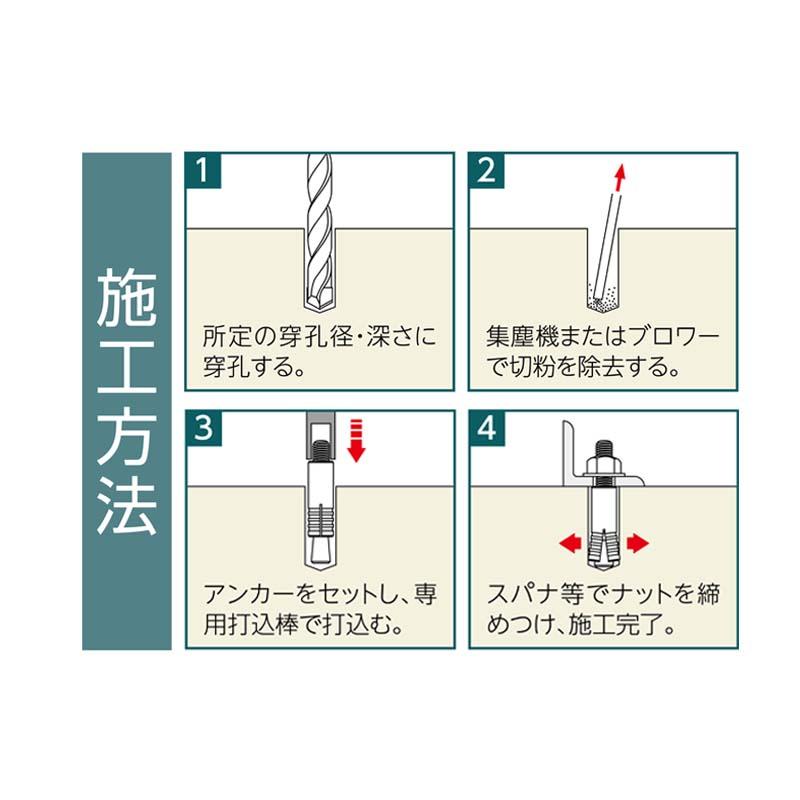 施工方法

1

所定の穿孔径・深さに穿孔する。

2

集塵機またはブロワーで切粉を除去する。

3

アンカーをセットし、専用打込棒で打込む。

4

スパナ等でナットを締めつけ、施工完了。