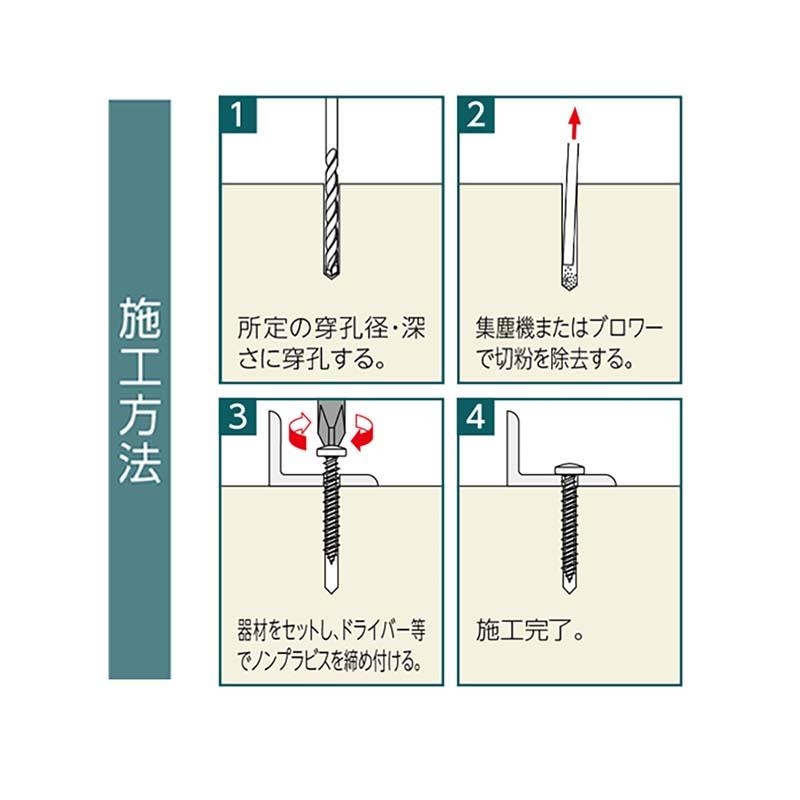 施工方法

1
所定の穿孔径・深さに穿孔する。

2
集塵機またはブロワーで切粉を除去する。

3
器材をセットし、ドライバー等でノンプラビスを締め付ける。

4
施工完了。