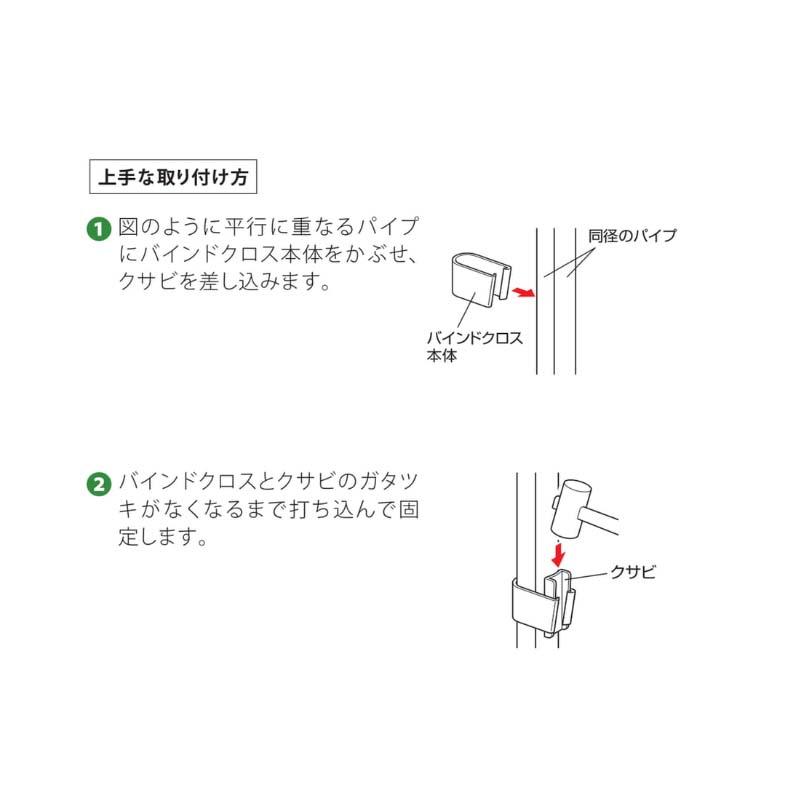 上手な取り付け方

1 図のように平行に重なるパイプにバインドクロス本体をかぶせ、クサビを差し込みます。

同径のパイプ

バインドクロス本体

2 バインドクロスとクサビのガタツキがなくなるまで打ち込んで固定します。

クサビ