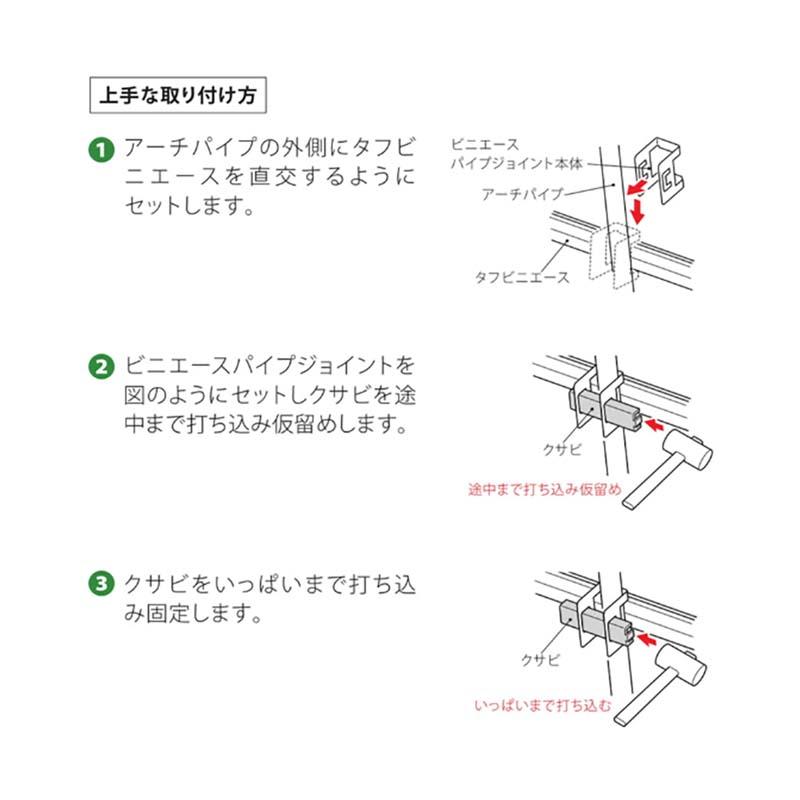 上手な取り付け方

1 アーチパイプの外側にタフビニエースを直交するようにセットします。

ビニエース
パイプジョイント本体
アーチパイプ
タフビニエース

2 ビニエースパイプジョイントを図のようにセットしクサビを途中まで打ち込み仮留めします。

クサビ
途中まで打ち込み仮留め

3 クサビをいっぱいまで打ち込み固定します。

クサビ
いっぱいまで打ち込む