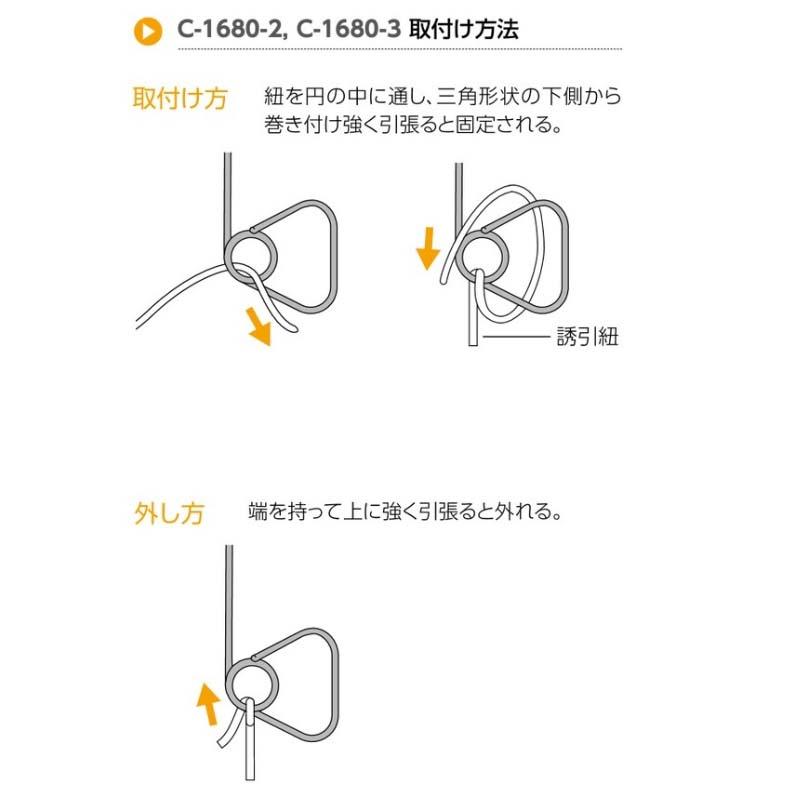 C-1680-2, C-1680-3 取付け方法

取付け方 紐を円の中に通し、三角形状の下側から巻き付け強く引張ると固定される。

誘引紐

外し方 端を持って上に強く引張ると外れる。