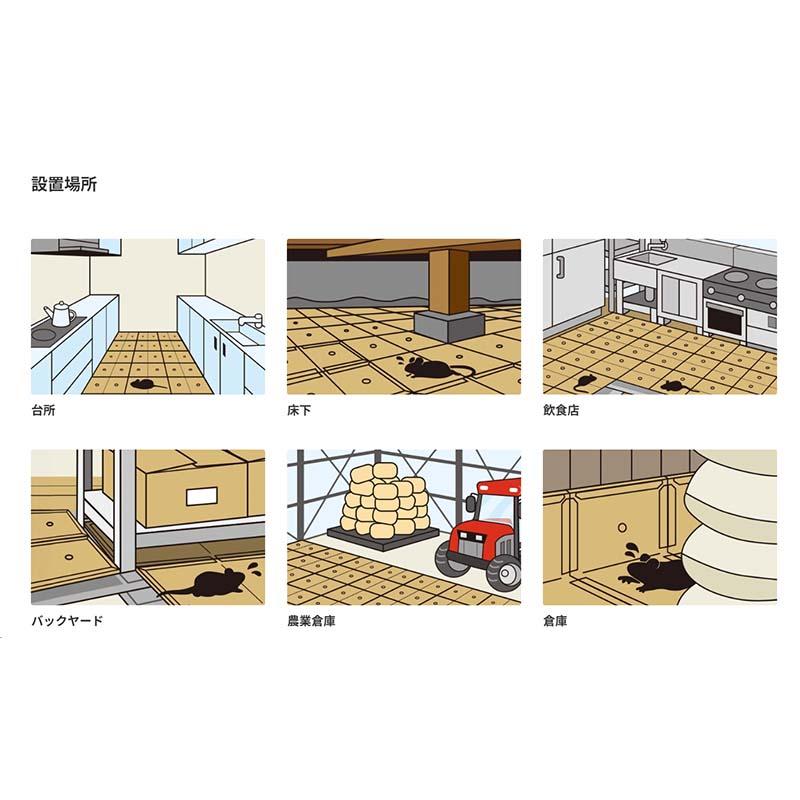 設置場所

台所

床下

飲食店

バックヤード

農業倉庫

倉庫