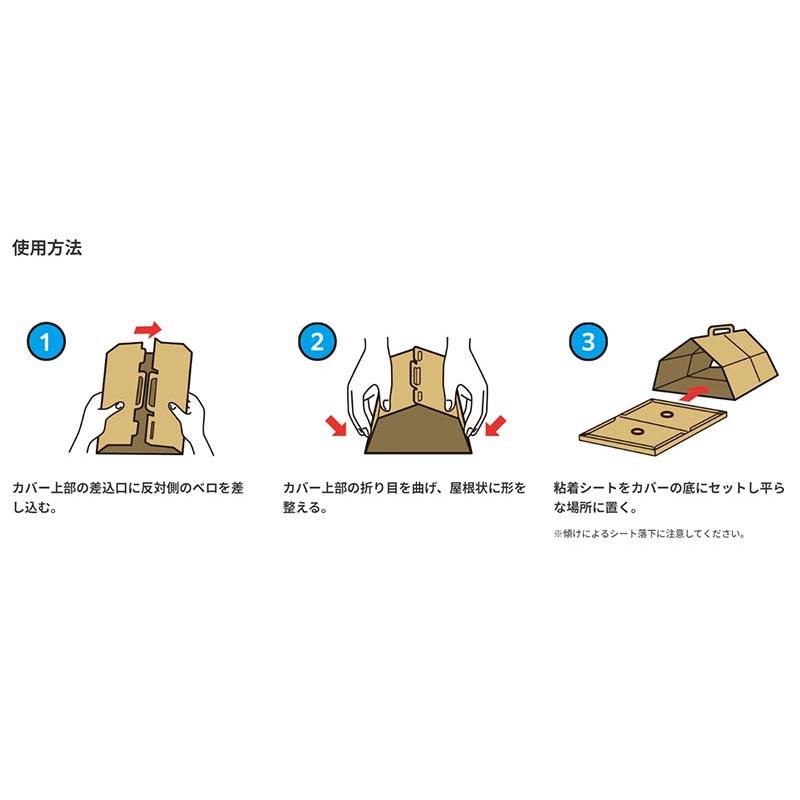 使用方法

1

カバー上部の差込口に反対側のベロを差し込む。

2

カバー上部の折り目を曲げ、屋根状に形を整える。

3

粘着シートをカバーの底にセットし平らな場所に置く。

※傾けによるシート落下に注意してください。