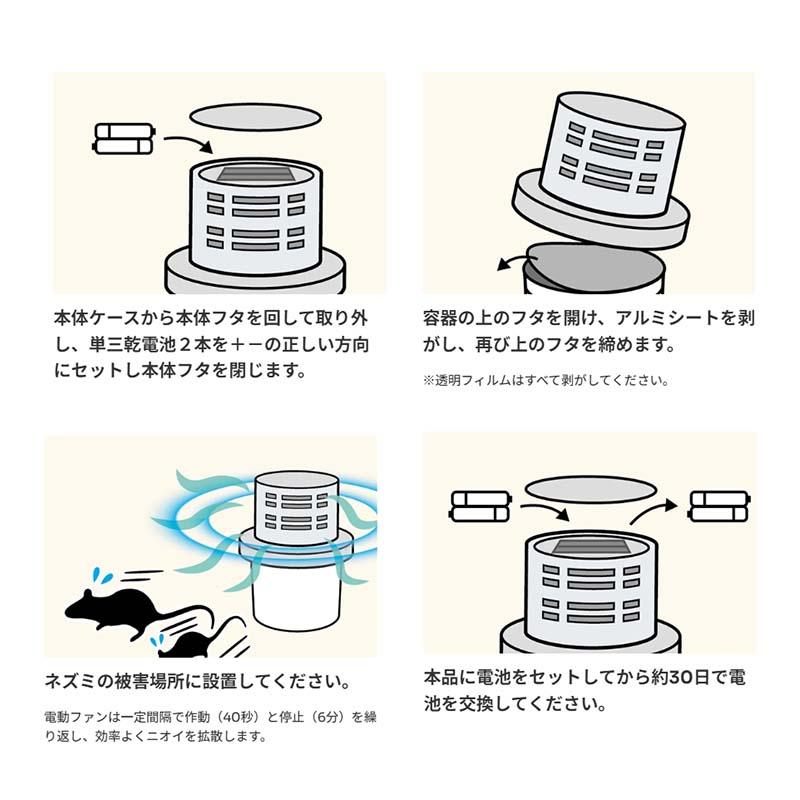 本体ケースから本体フタを回して取り外し、単三乾電池２本を＋－の正しい方向にセットし本体フタを閉じます。

容器の上のフタを開け、アルミシートを剥がし、再び上のフタを締めます。

※透明フィルムはすべて剥がしてください。

ネズミの被害場所に設置してください。

電動ファンは一定間隔で作動（40秒）と停止（6分）を繰り返し、効率よくニオイを拡散します。

本品に電池をセットしてから約30日で電池を交換してください。