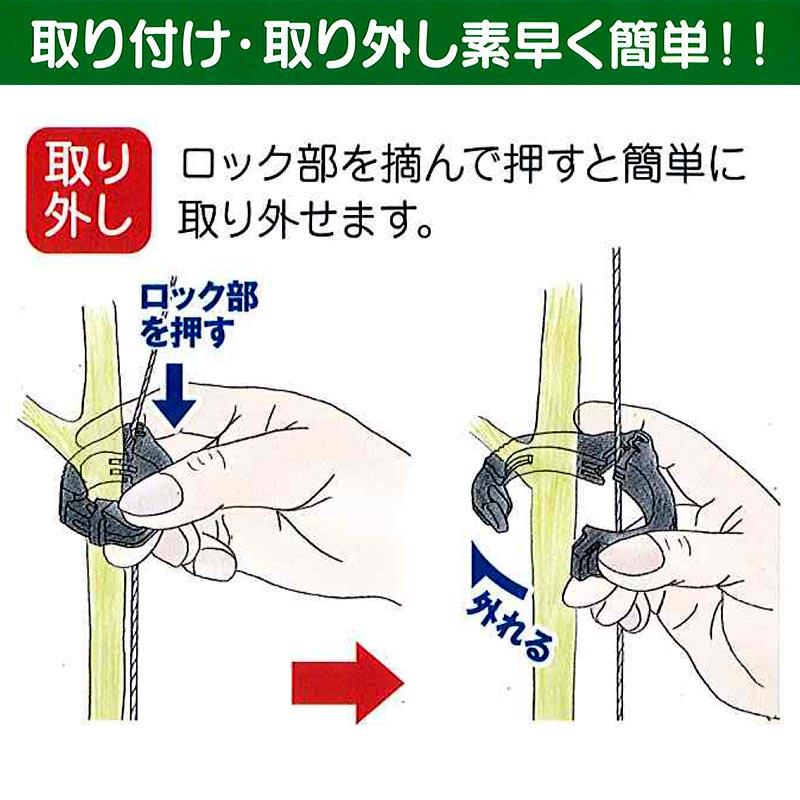 取り付け・取り外し素早く簡単！！

取り外し

ロック部を摘んで押すと簡単に取り外せます。

ロック部を押す

外れる