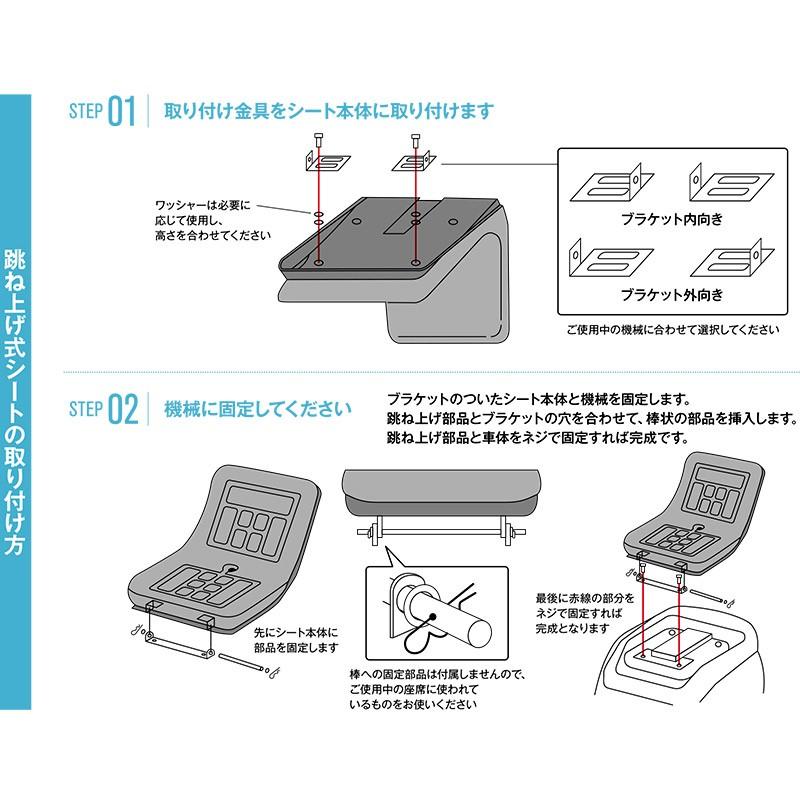 跳ね上げ式シートの取り付け方

STEP 01 取り付け金具をシート本体に取り付けます

ワッシャーは必要に応じて使用し、高さを合わせてください

ブラケット内向き

ブラケット外向き

ご使用中の機械に合わせて選択してください

STEP 02 機械に固定してください

ブラケットのついたシート本体と機械を固定します。
跳ね上げ部品とブラケットの穴を合わせて、棒状の部品を挿入します。
跳ね上げ部品と車体をネジで固定すれば完成です。

先にシート本体に部品を固定します

棒への固定部品は付属しませんので、ご使用中の座席に使われているものをお使いください

最後に赤線の部分をネジで固定すれば完成となります