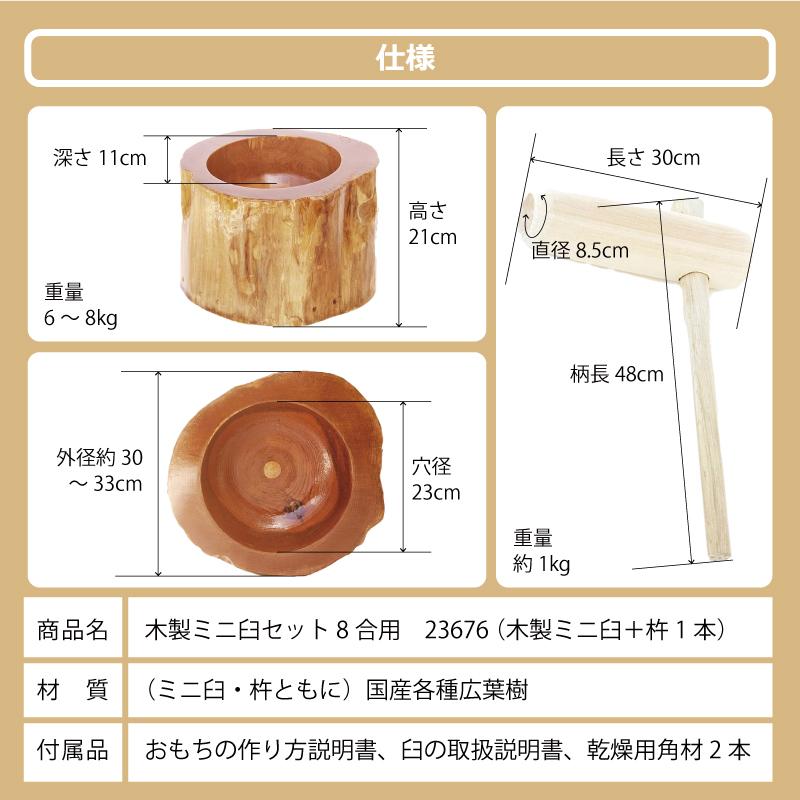 仕様

深さ 11cm

高さ 21cm

重量 6 ～ 8kg

外径約 30 ～ 33cm

穴径 23cm

長さ 30cm

直径 8.5cm

柄長 48cm

重量 約 1kg

| 商品名 | 木製ミニ臼セット 8 合用　23676（木製ミニ臼＋杵 1 本） |
|---|---|
| 材　質 | （ミニ臼・杵ともに）国産各種広葉樹 |
| 付属品 | おもちの作り方説明書、臼の取扱説明書、乾燥用角材 2 本 |