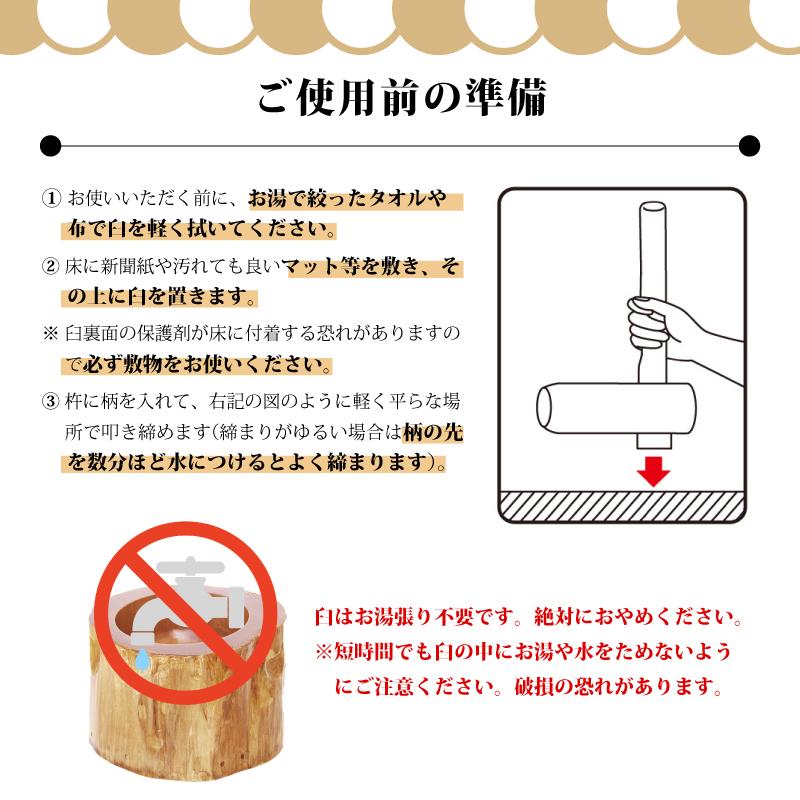 ご使用前の準備

① お使いいただく前に、お湯で絞ったタオルや布で臼を軽く拭いてください。

② 床に新聞紙や汚れても良いマット等を敷き、その上に臼を置きます。

※ 臼裏面の保護剤が床に付着する恐れがありますので必ず敷物をお使いください。

③ 杵に柄を入れて、右記の図のように軽く平らな場所で叩き締めます(締まりがゆるい場合は柄の先を数分ほど水につけるとよく締まります)。

臼はお湯張り不要です。絶対におやめください。
※短時間でも臼の中にお湯や水をためないようにご注意ください。破損の恐れがあります。