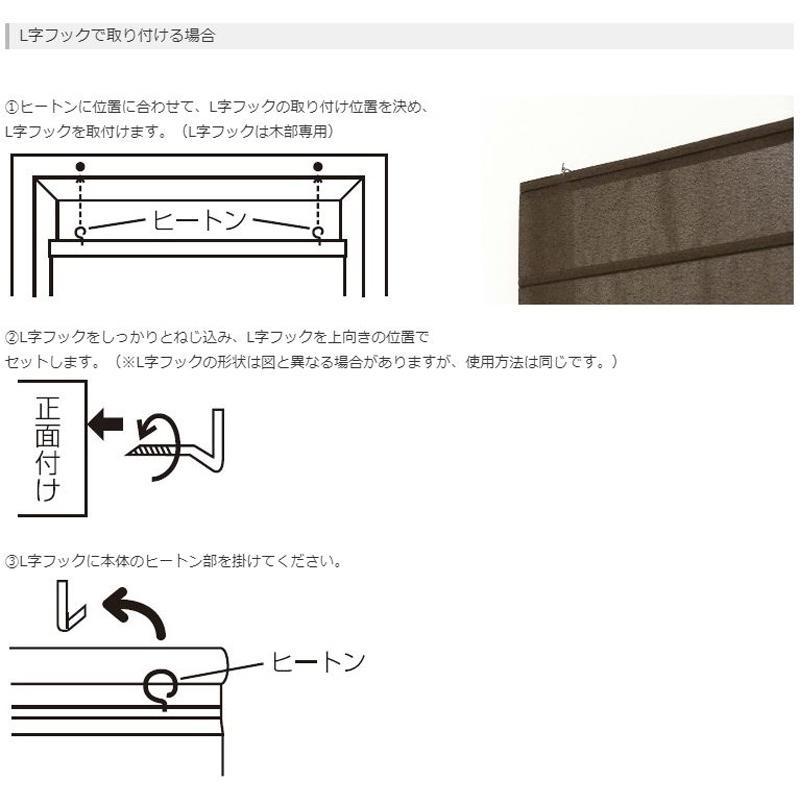 L字フックで取り付ける場合

①ヒートンに位置に合わせて、L字フックの取り付け位置を決め、L字フックを取付けます。（L字フックは木部専用）

ヒートン

②L字フックをしっかりとねじ込み、L字フックを上向きの位置でセットします。（※L字フックの形状は図と異なる場合がありますが、使用方法は同じです。）

正面付け

③L字フックに本体のヒートン部を掛けてください。

ヒートン