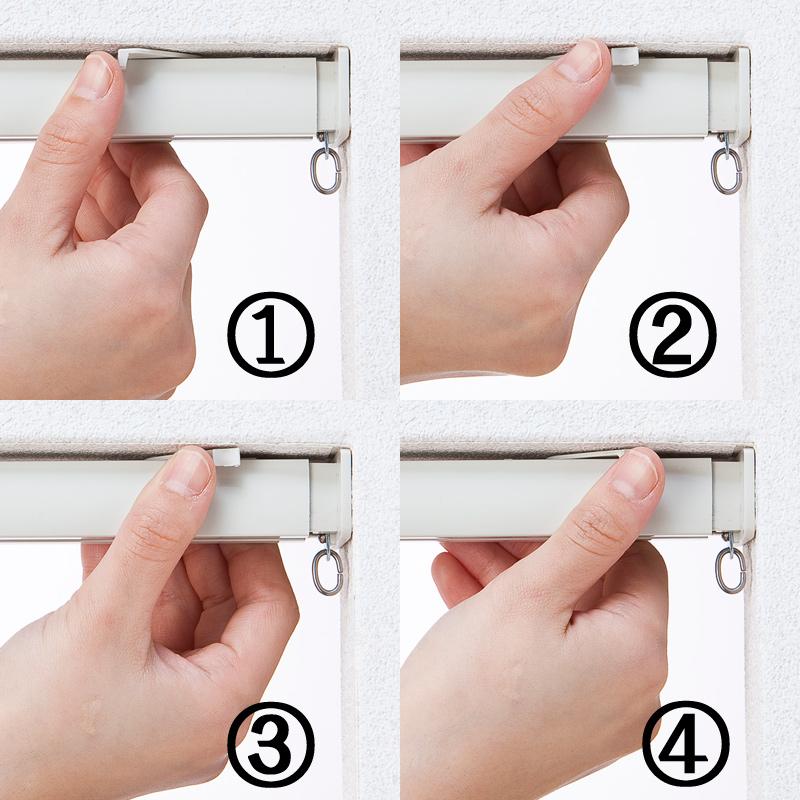 ①

②

③

④