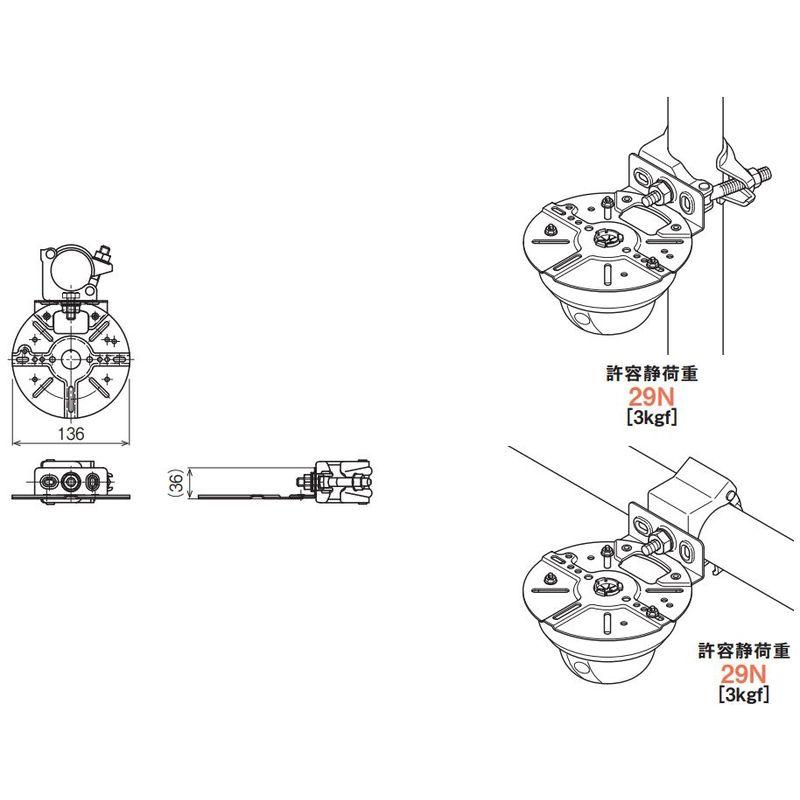 136

(36)

許容静荷重
29N
[3kgf]

許容静荷重
29N
[3kgf]