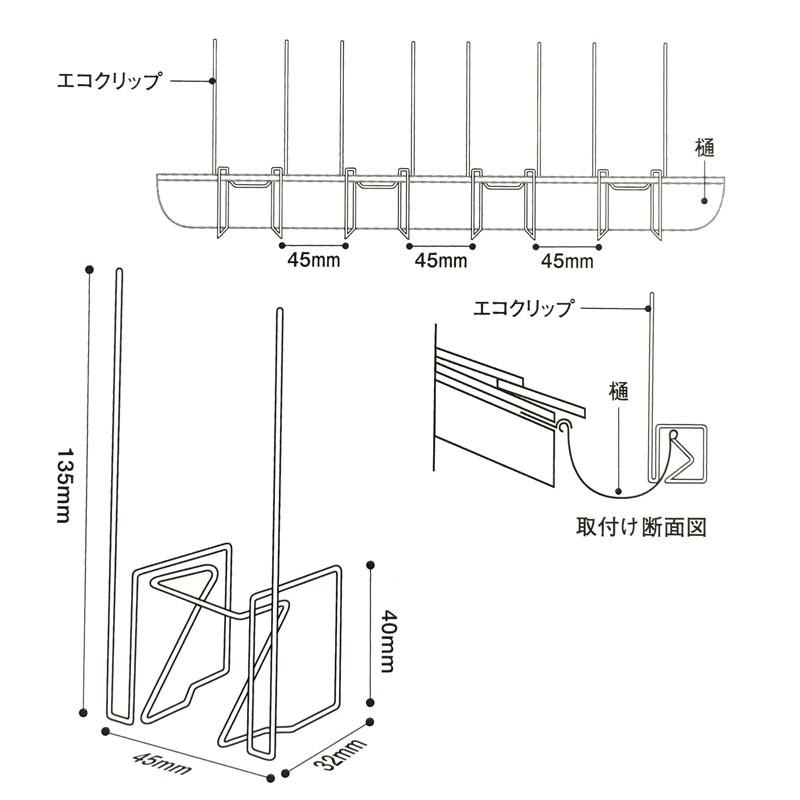 エコクリップ

樋

45mm

45mm

45mm

エコクリップ

樋

取付け断面図

135mm

40mm

45mm

32mm