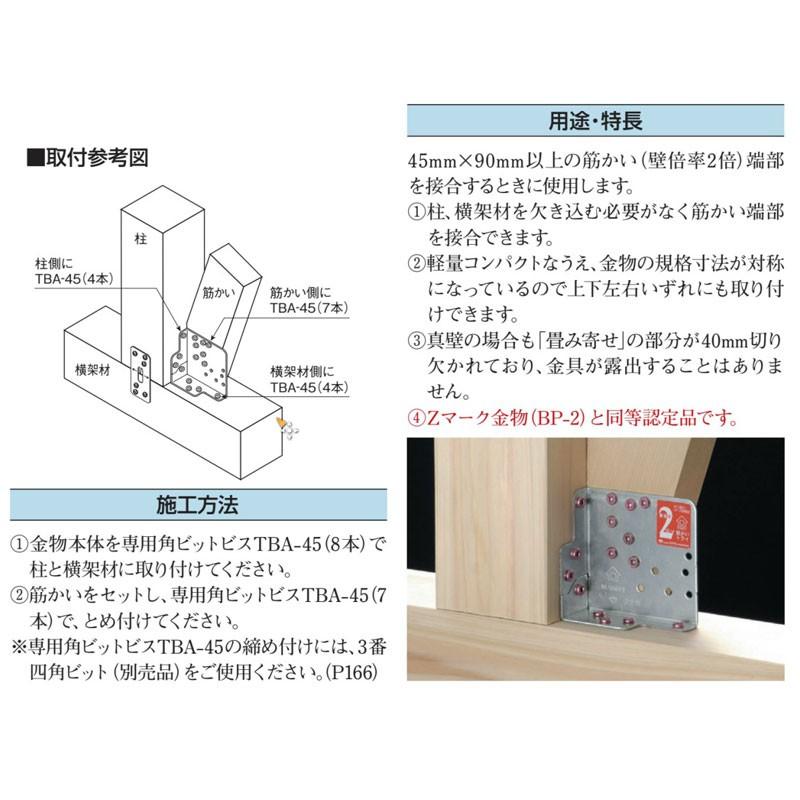 ■取付参考図

柱

柱側に
TBA-45(4本)

筋かい

筋かい側に
TBA-45(7本)

横架材

横架材側に
TBA-45(4本)

施工方法

①金物本体を専用角ビットビスTBA-45(8本)で柱と横架材に取り付けてください。
②筋かいをセットし、専用角ビットビスTBA-45(7本)で、とめ付けてください。
※専用角ビットビスTBA-45の締め付けには、3番四角ビット(別売品)をご使用ください。(P166)

用途・特長

45mm×90mm以上の筋かい(壁倍率2倍)端部を接合するときに使用します。
①柱、横架材を欠き込む必要がなく筋かい端部を接合できます。
②軽量コンパクトなうえ、金物の規格寸法が対称になっているので上下左右いずれにも取り付けできます。
③真壁の場合も「畳み寄せ」の部分が40mm切り欠かれており、金具が露出することはありません。
④Zマーク金物(BP-2)と同等認定品です。

2