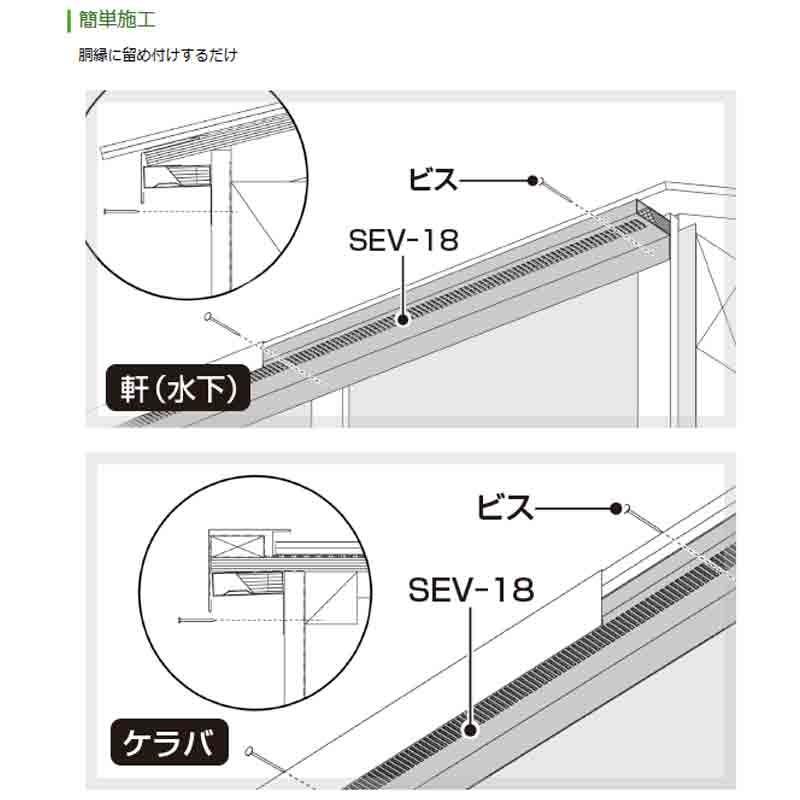 簡単施工

胴縁に留め付けするだけ

ビス

SEV-18

軒（水下）

ビス

SEV-18

ケラバ