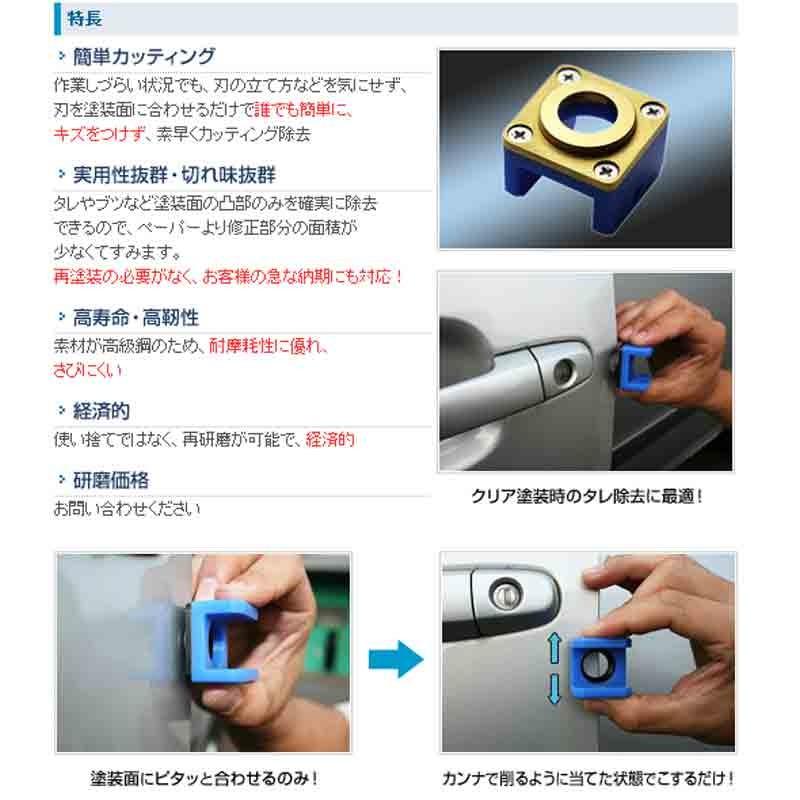 特長

簡単カッティング

作業しづらい状況でも、刃の立て方などを気にせず、刃を塗装面に合わせるだけで誰でも簡単に、キズをつけず、素早くカッティング除去

実用性抜群・切れ味抜群

タレやブツなど塗装面の凸部のみを確実に除去できるので、ペーパーより修正部分の面積が少なくてすみます。
再塗装の必要がなく、お客様の急な納期にも対応！

高寿命・高靭性

素材が高級鋼のため、耐摩耗性に優れ、さびにくい

経済的

使い捨てではなく、再研磨が可能で、経済的

研磨価格

お問い合わせください

クリア塗装時のタレ除去に最適！

塗装面にピタッと合わせるのみ！

カンナで削るように当てた状態でこするだけ！