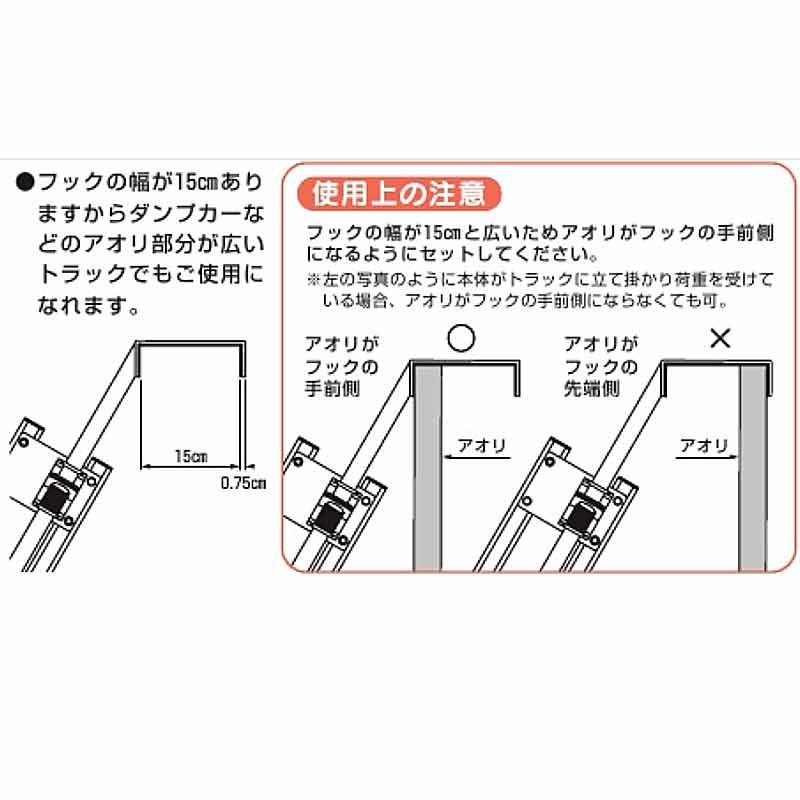 ●フックの幅が15㎝ありますからダンプカーなどのアオリ部分が広いトラックでもご使用になれます。

15㎝

0.75㎝

使用上の注意

フックの幅が15㎝と広いためアオリがフックの手前側になるようにセットしてください。

※左の写真のように本体がトラックに立て掛かり荷重を受けている場合、アオリがフックの手前側にならなくても可。

アオリがフックの手前側

○

アオリ

アオリがフックの先端側

×

アオリ