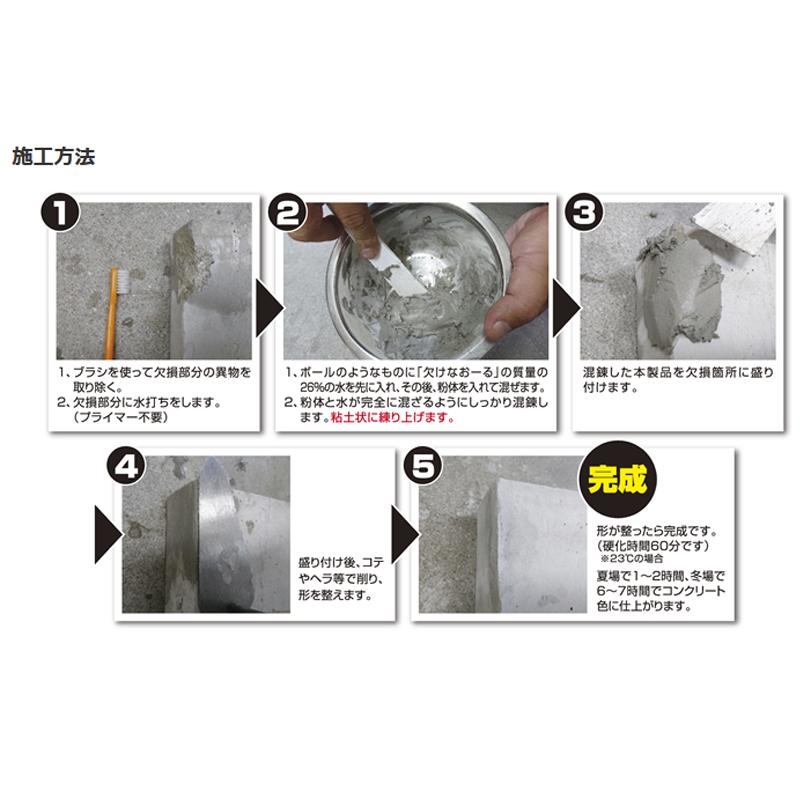 施工方法

1

1、ブラシを使って欠損部分の異物を取り除く。
2、欠損部分に水打ちをします。（プライマー不要）

2

1、ボールのようなものに「欠けなおーる」の質量の26%の水を先に入れ、その後、粉体を入れて混ぜます。
2、粉体と水が完全に混ざるようにしっかり混錬します。粘土状に練り上げます。

3

混錬した本製品を欠損箇所に盛り付けます。

4

盛り付け後、コテやヘラ等で削り、形を整えます。

5

完成

形が整ったら完成です。（硬化時間60分です）
※23℃の場合
夏場で1～2時間、冬場で6～7時間でコンクリート色に仕上がります。