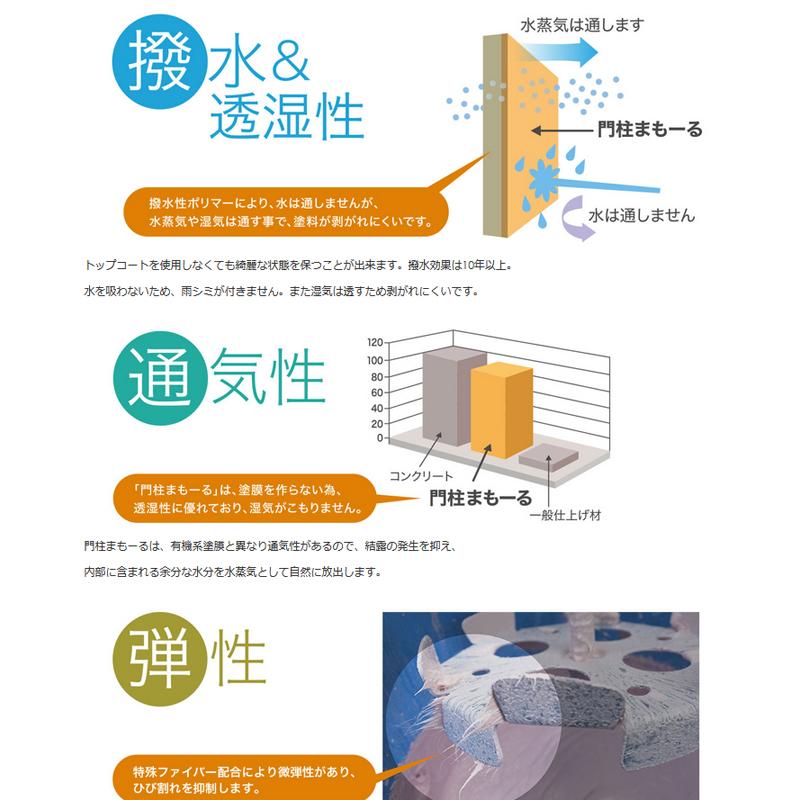 撥水＆透湿性

水蒸気は通します

門柱まもーる

水は通しません

撥水性ポリマーにより、水は通しませんが、水蒸気や湿気は通す事で、塗料が剥がれにくいです。

トップコートを使用しなくても綺麗な状態を保つことが出来ます。撥水効果は10年以上。

水を吸わないため、雨シミが付きません。また湿気は透すため剥がれにくいです。

通気性

120
100
80
60
40
20
0

コンクリート

門柱まもーる

一般仕上げ材

「門柱まもーる」は、塗膜を作らない為、透湿性に優れており、湿気がこもりません。

門柱まもーるは、有機系塗膜と異なり通気性があるので、結露の発生を抑え、

内部に含まれる余分な水分を水蒸気として自然に放出します。

弾性

特殊ファイバー配合により微弾性があり、ひび割れを抑制します。