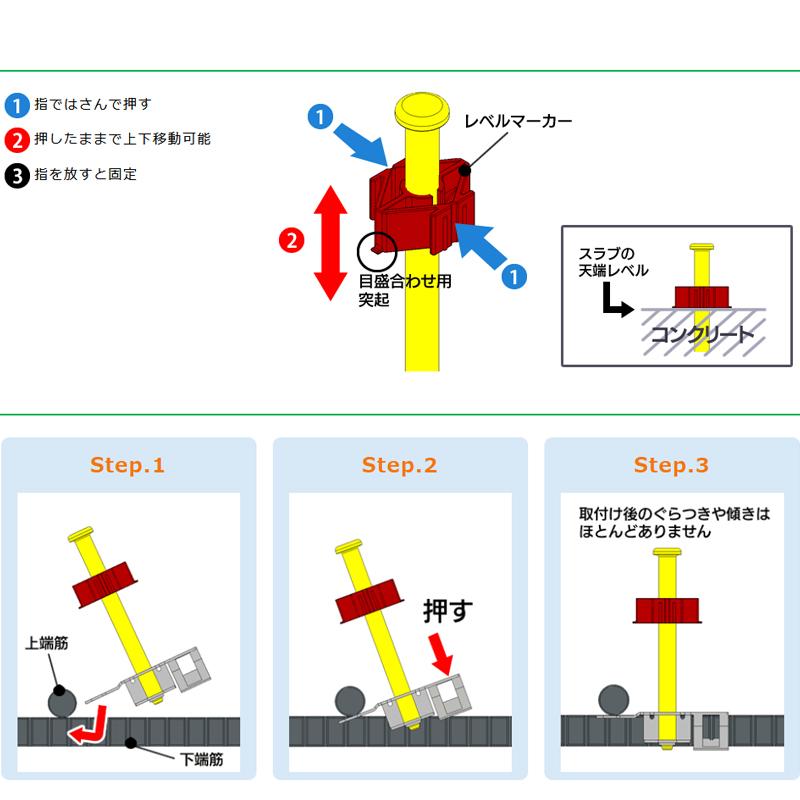 1 指ではさんで押す
2 押したままで上下移動可能
3 指を放すと固定

1
レベルマーカー
2
目盛合わせ用突起
1

スラブの天端レベル
コンクリート

Step.1
上端筋
下端筋

Step.2
押す

Step.3
取付け後のぐらつきや傾きはほとんどありません