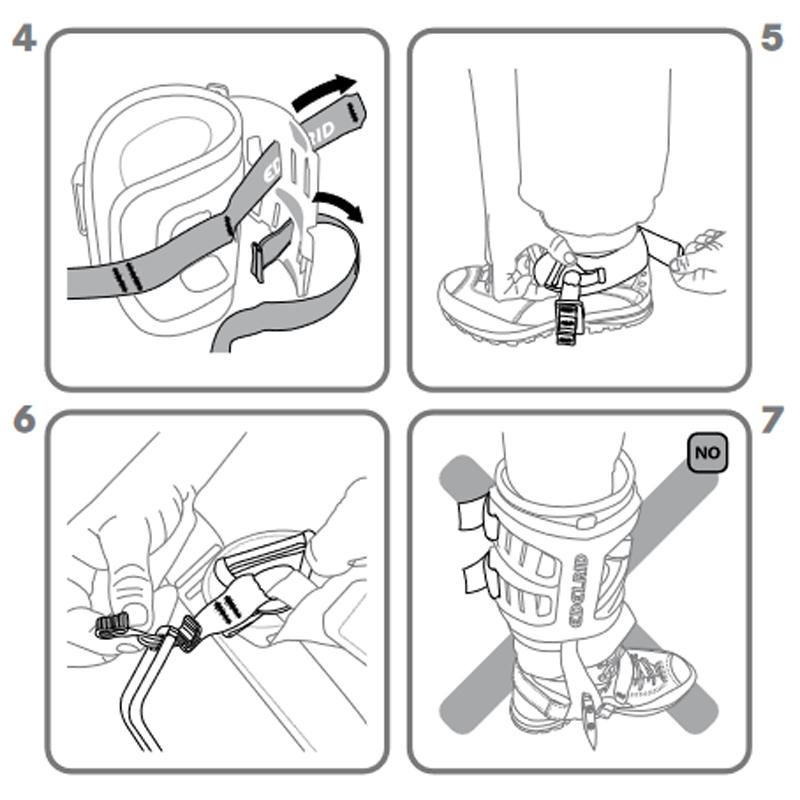 4

EDELRID

5

6

7

NO

EDELRID