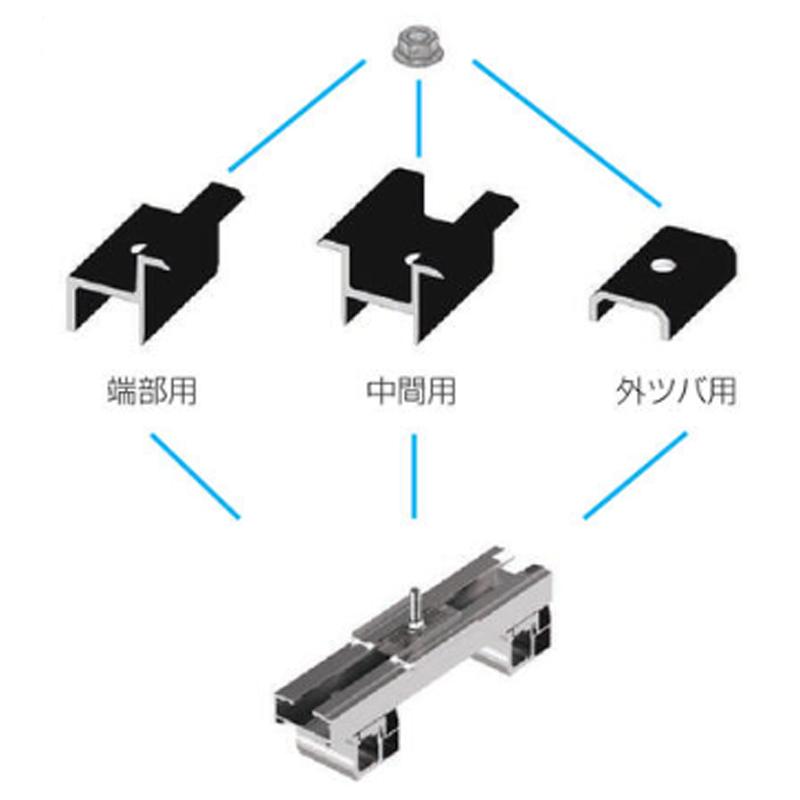 端部用

中間用

外ツバ用