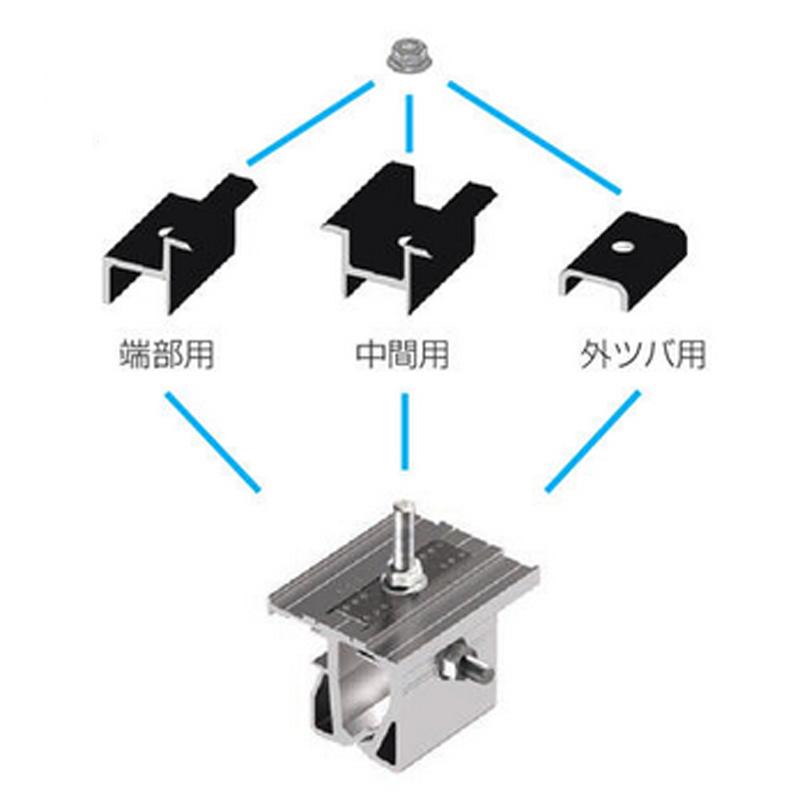 端部用

中間用

外ツバ用