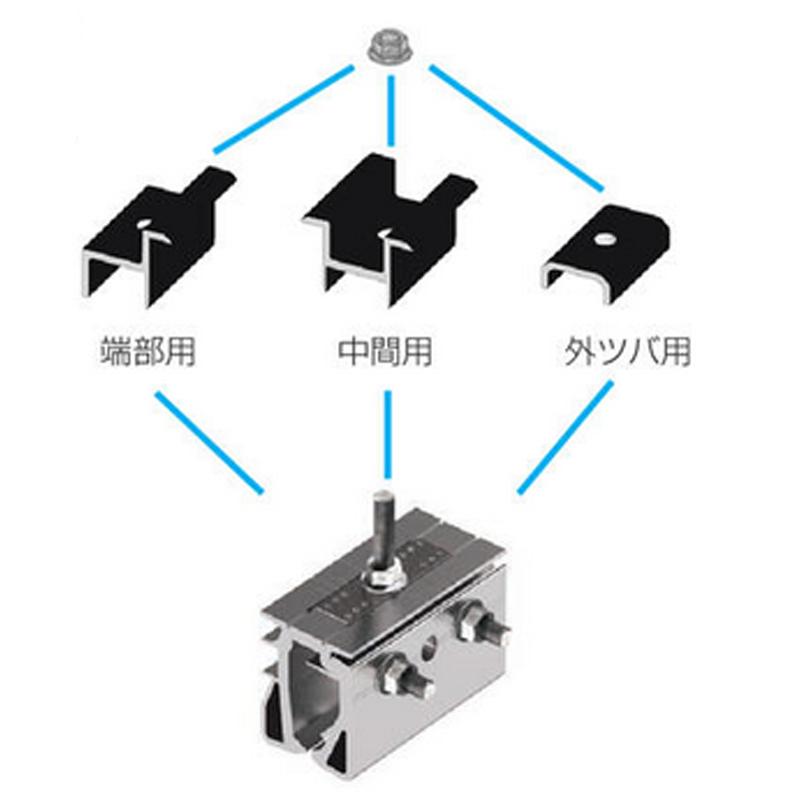 端部用

中間用

外ツバ用