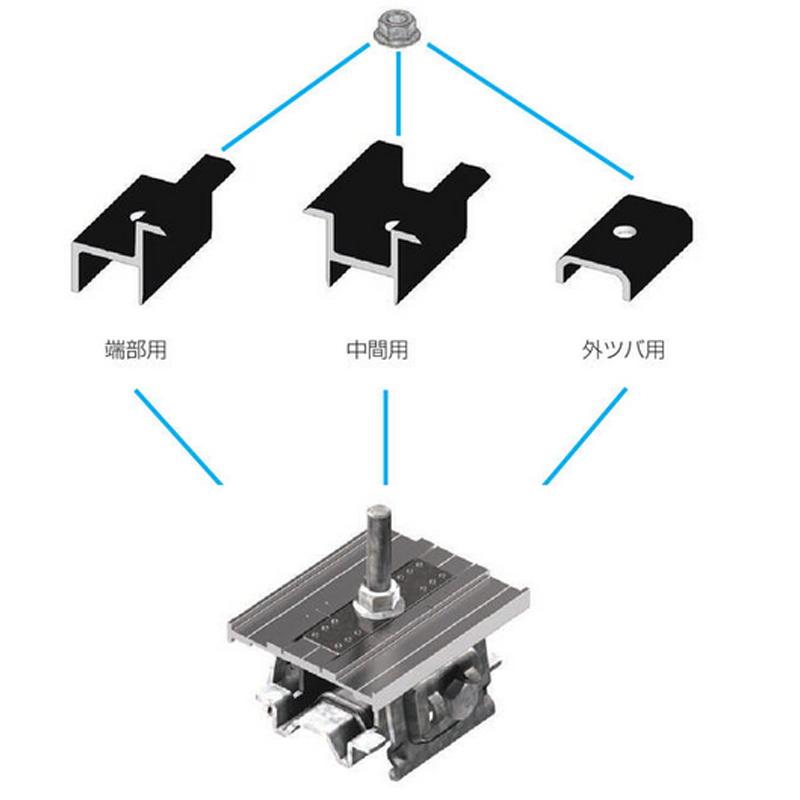 端部用

中間用

外ツバ用