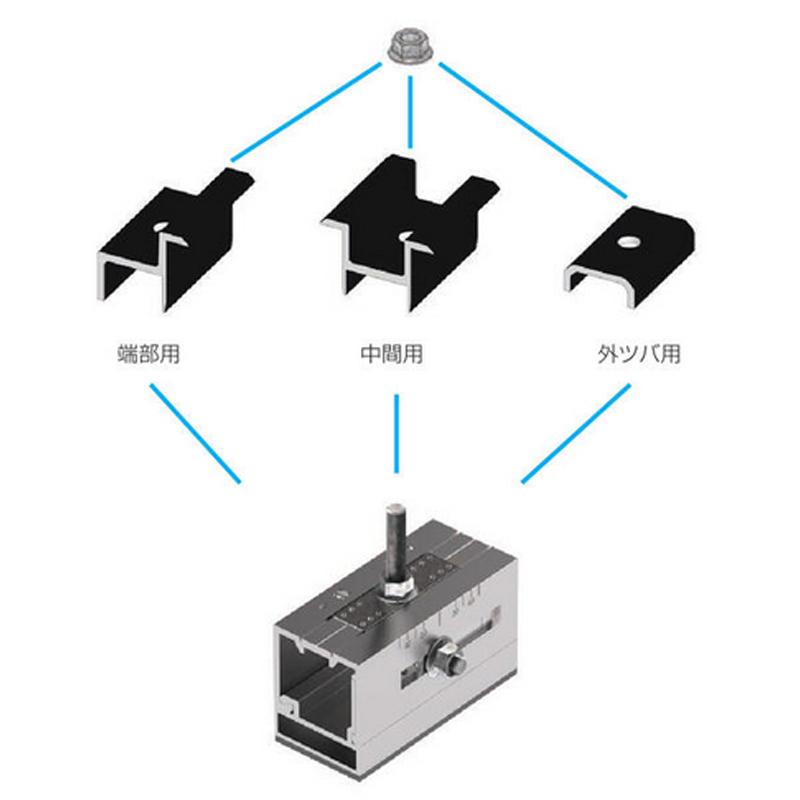 端部用

中間用

外ツバ用