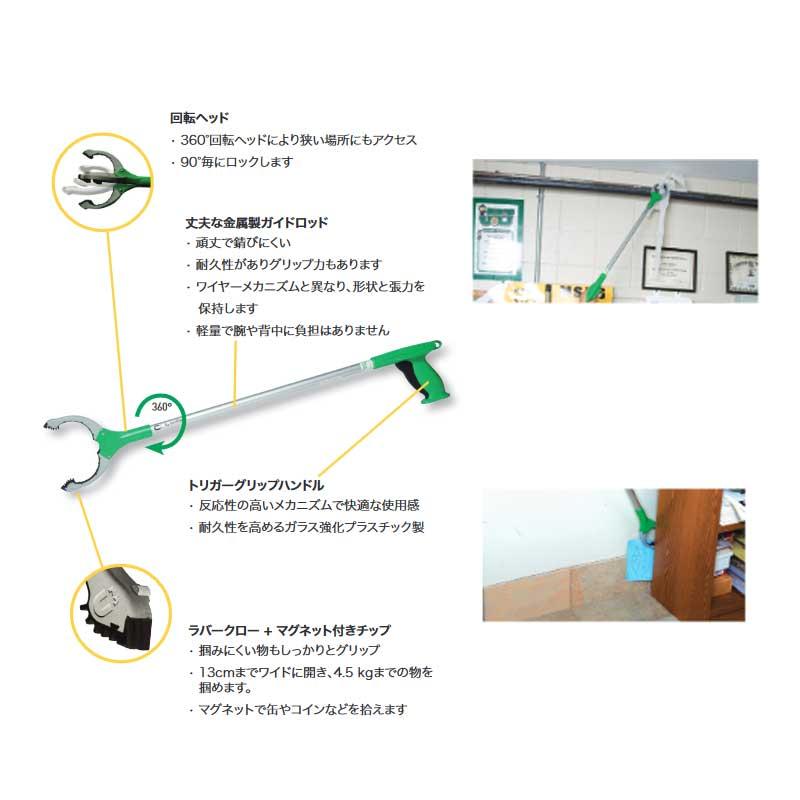 回転ヘッド
・360°回転ヘッドにより狭い場所にもアクセス
・90°毎にロックします

丈夫な金属製ガイドロッド
・頑丈で錆びにくい
・耐久性がありグリップ力もあります
・ワイヤーメカニズムと異なり、形状と張力を保持します
・軽量で腕や背中に負担はありません

360°

トリガーグリップハンドル
・反応性の高いメカニズムで快適な使用感
・耐久性を高めるガラス強化プラスチック製

ラバークロー + マグネット付きチップ
・掴みにくい物もしっかりとグリップ
・13cmまでワイドに開き、4.5 kgまでの物を掴めます。
・マグネットで缶やコインなどを拾えます