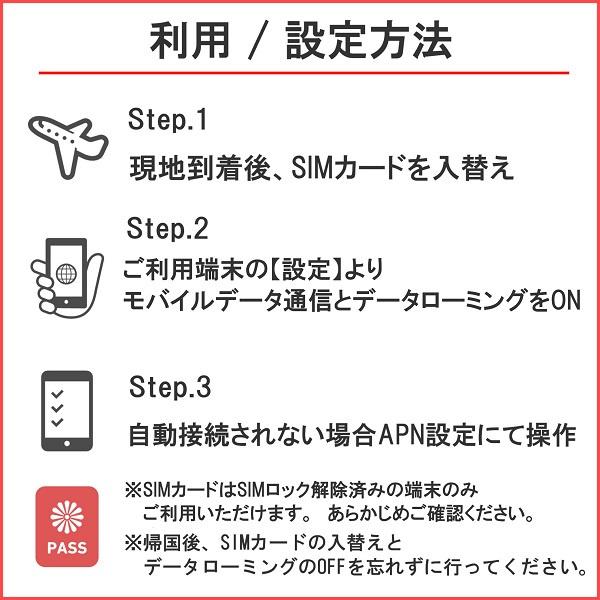 利用 / 設定方法

Step.1

現地到着後、SIMカードを入替え

Step.2

ご利用端末の【設定】より
モバイルデータ通信とデータローミングをON

Step.3

自動接続されない場合APN設定にて操作

PASS

※SIMカードはSIMロック解除済みの端末のみ
ご利用いただけます。 あらかじめご確認ください。

※帰国後、SIMカードの入替えと
データローミングのOFFを忘れずに行ってください。