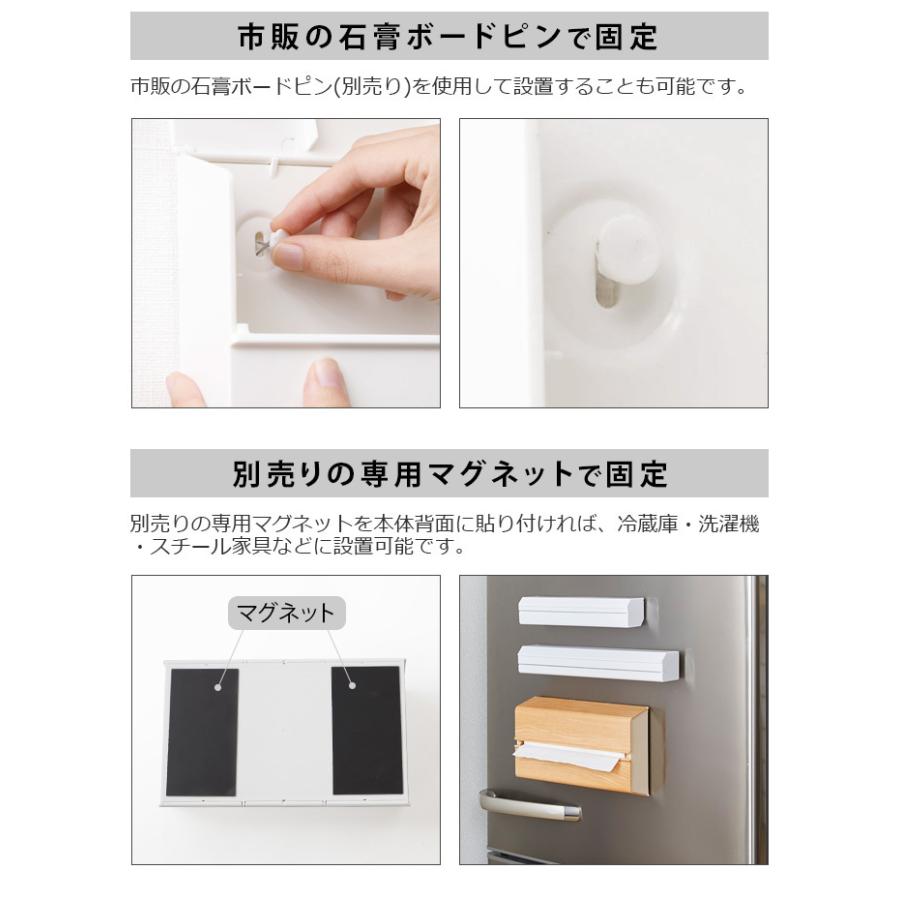 市販の石膏ボードピンで固定

市販の石膏ボードピン(別売り)を使用して設置することも可能です。

別売りの専用マグネットで固定

別売りの専用マグネットを本体背面に貼り付ければ、冷蔵庫・洗濯機・スチール家具などに設置可能です。

マグネット