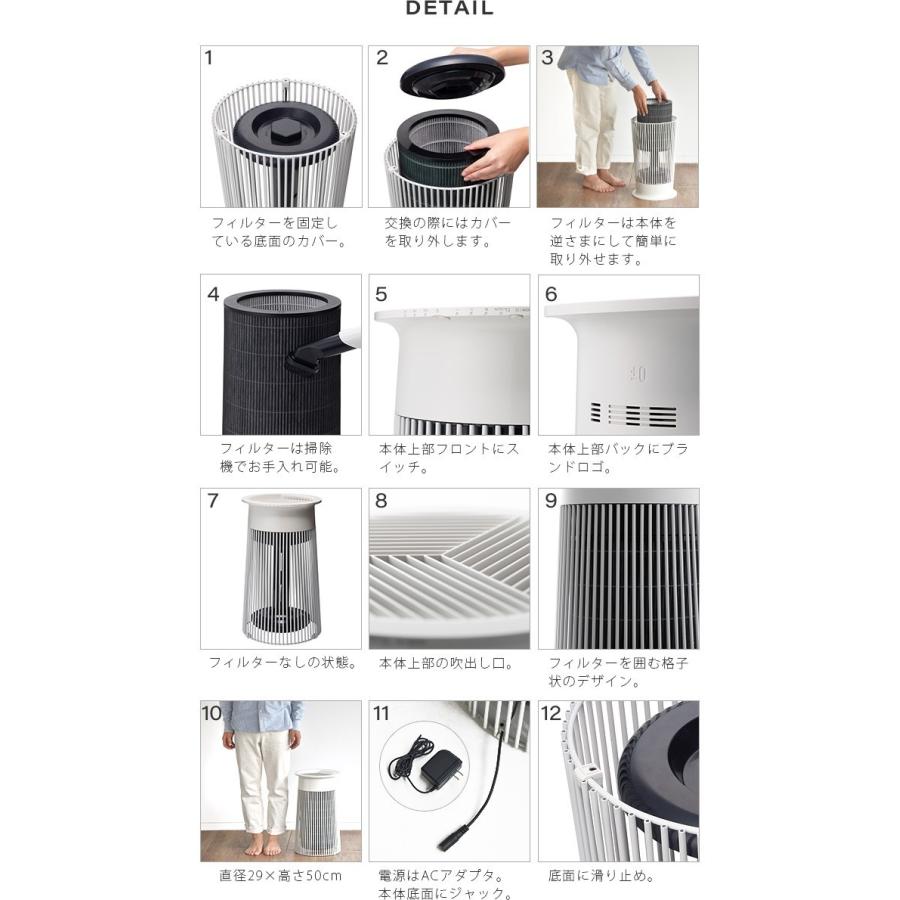 DETAIL

1

フィルターを固定している底面のカバー。

2

交換の際にはカバーを取り外します。

3

フィルターは本体を逆さまにして簡単に取り外せます。

4

フィルターは掃除機でお手入れ可能。

5

本体上部フロントにスイッチ。

6

本体上部バックにブランドロゴ。

7

フィルターなしの状態。

8

本体上部の吹出し口。

9

フィルターを囲む格子状のデザイン。

10

直径29×高さ50cm

11

電源はACアダプタ。本体底面にジャック。

12

底面に滑り止め。