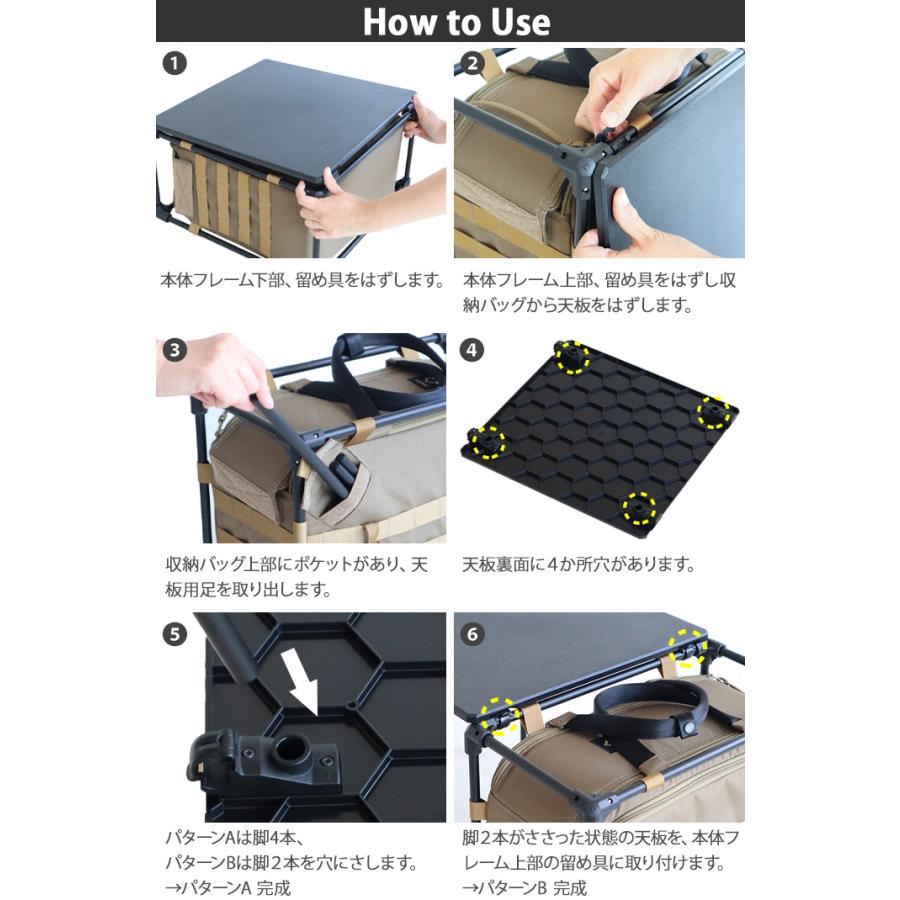 How to Use

1

本体フレーム下部、留め具をはずします。

2

本体フレーム上部、留め具をはずし収納バッグから天板をはずします。

3

収納バッグ上部にポケットがあり、天板用足を取り出します。

4

天板裏面に4か所穴があります。

5

パターンAは脚4本、
パターンBは脚2本を穴にさします。
→パターンA 完成

6

脚2本がささった状態の天板を、本体フレーム上部の留め具に取り付けます。
→パターンB 完成