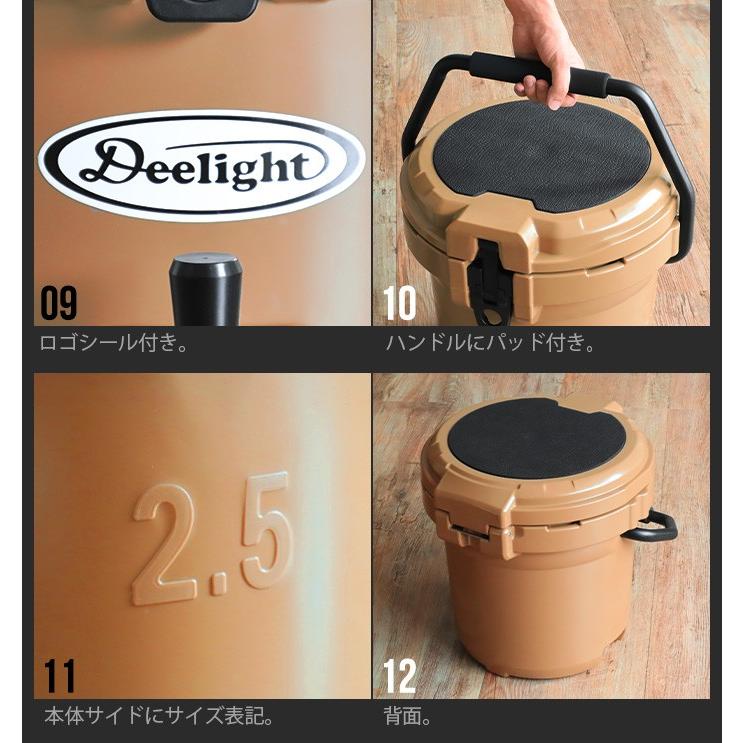 Deelight

09

ロゴシール付き。

10

ハンドルにパッド付き。

2.5

11

本体サイドにサイズ表記。

12

背面。