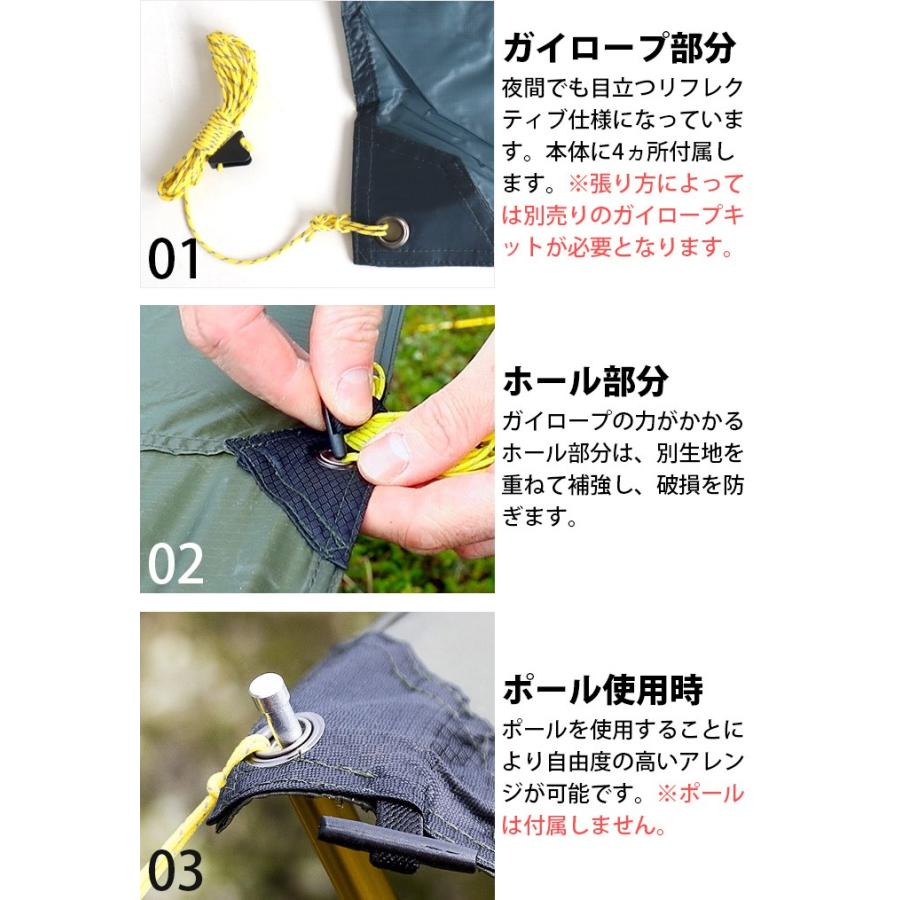 01

ガイロープ部分

夜間でも目立つリフレクティブ仕様になっています。本体に4ヵ所付属します。※張り方によっては別売りのガイロープキットが必要となります。

02

ホール部分

ガイロープの力がかかるホール部分は、別生地を重ねて補強し、破損を防ぎます。

03

ポール使用時

ポールを使用することにより自由度の高いアレンジが可能です。※ポールは付属しません。