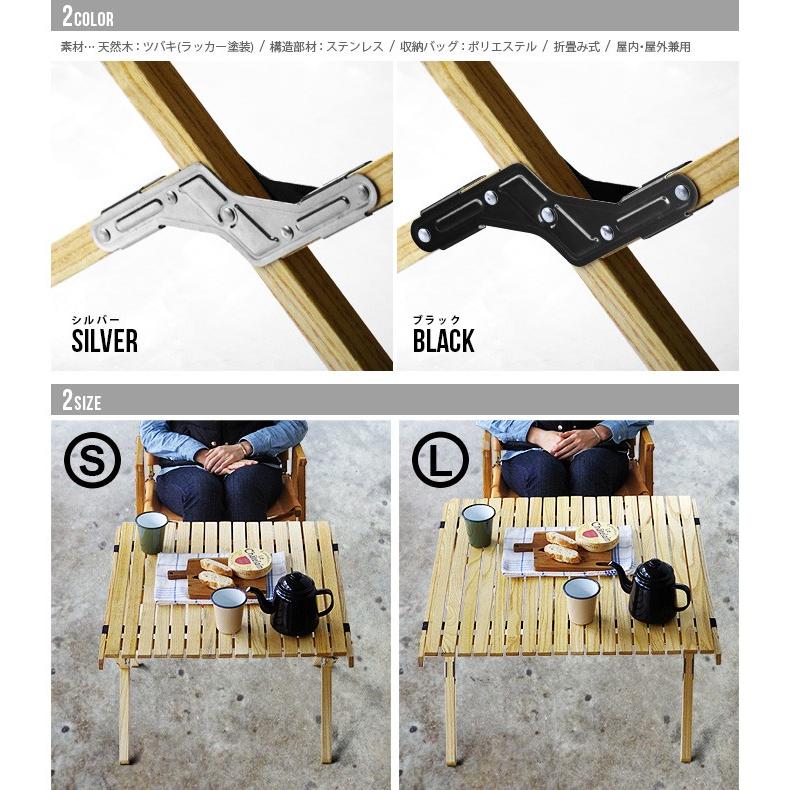 2COLOR

素材… 天然木：ツバキ(ラッカー塗装) / 構造部材：ステンレス / 収納バッグ：ポリエステル / 折畳み式 / 屋内・屋外兼用

シルバー
SILVER

ブラック
BLACK

2SIZE

S

L