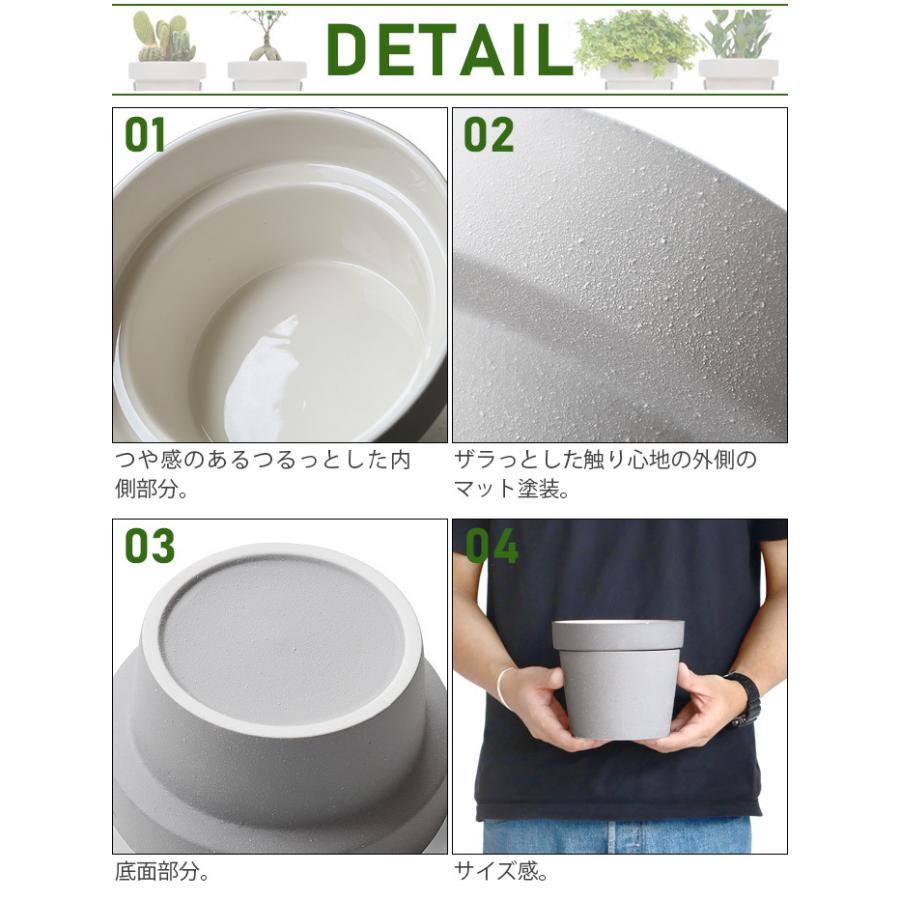 DETAIL

01

つや感のあるつるっとした内側部分。

02

ザラっとした触り心地の外側のマット塗装。

03

底面部分。

04

サイズ感。