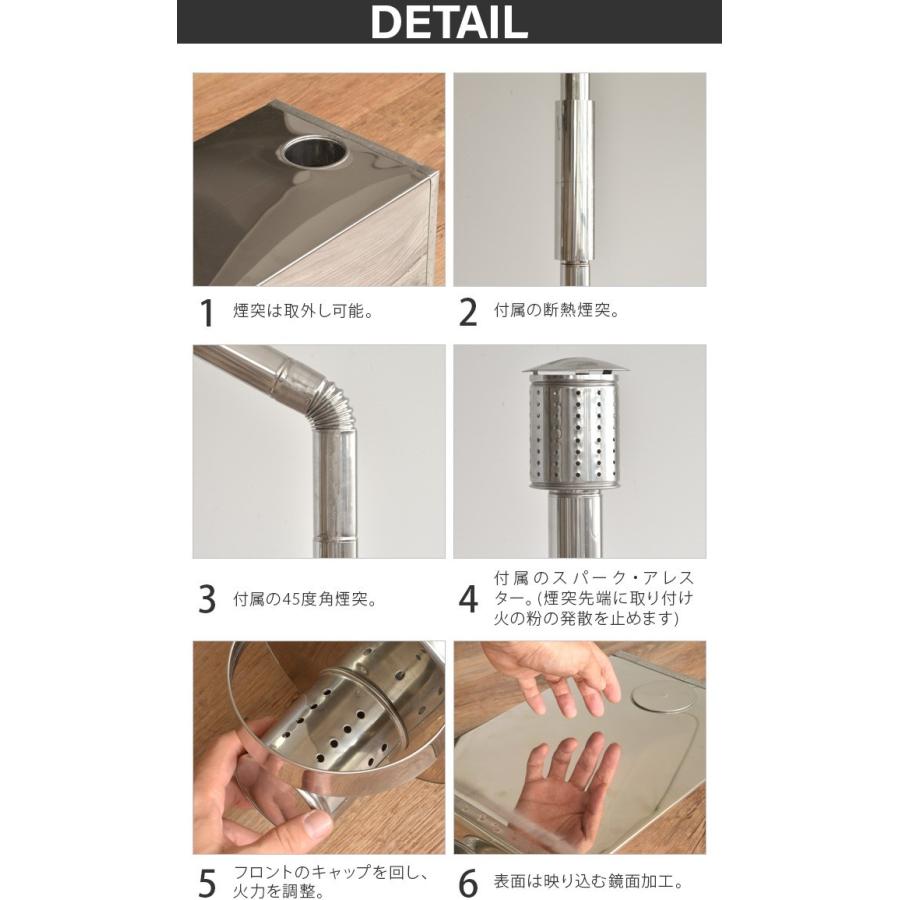 DETAIL

1 煙突は取外し可能。

2 付属の断熱煙突。

3 付属の45度角煙突。

4 付属のスパーク・アレスター。(煙突先端に取り付け火の粉の発散を止めます)

5 フロントのキャップを回し、火力を調整。

6 表面は映り込む鏡面加工。