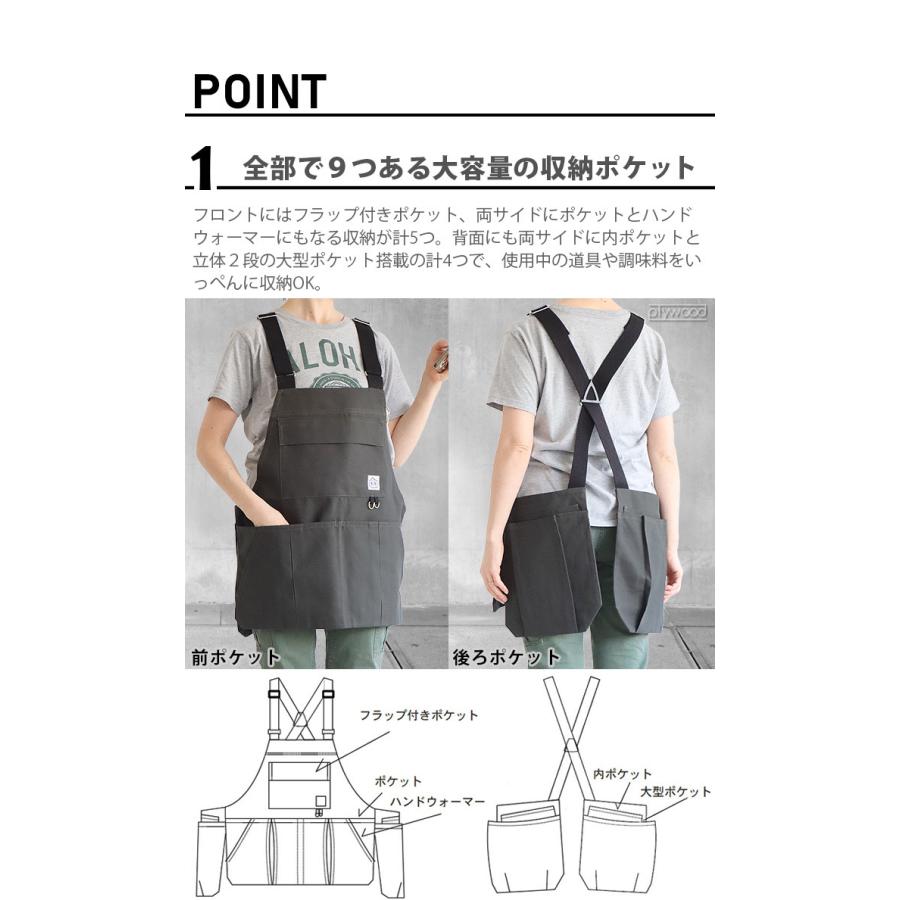 POINT

1 全部で９つある大容量の収納ポケット

フロントにはフラップ付きポケット、両サイドにポケットとハンドウォーマーにもなる収納が計5つ。背面にも両サイドに内ポケットと立体２段の大型ポケット搭載の計4つで、使用中の道具や調味料をいっぺんに収納OK。

plywood

ALOH

前ポケット

後ろポケット

フラップ付きポケット

ポケット

ハンドウォーマー

内ポケット

大型ポケット