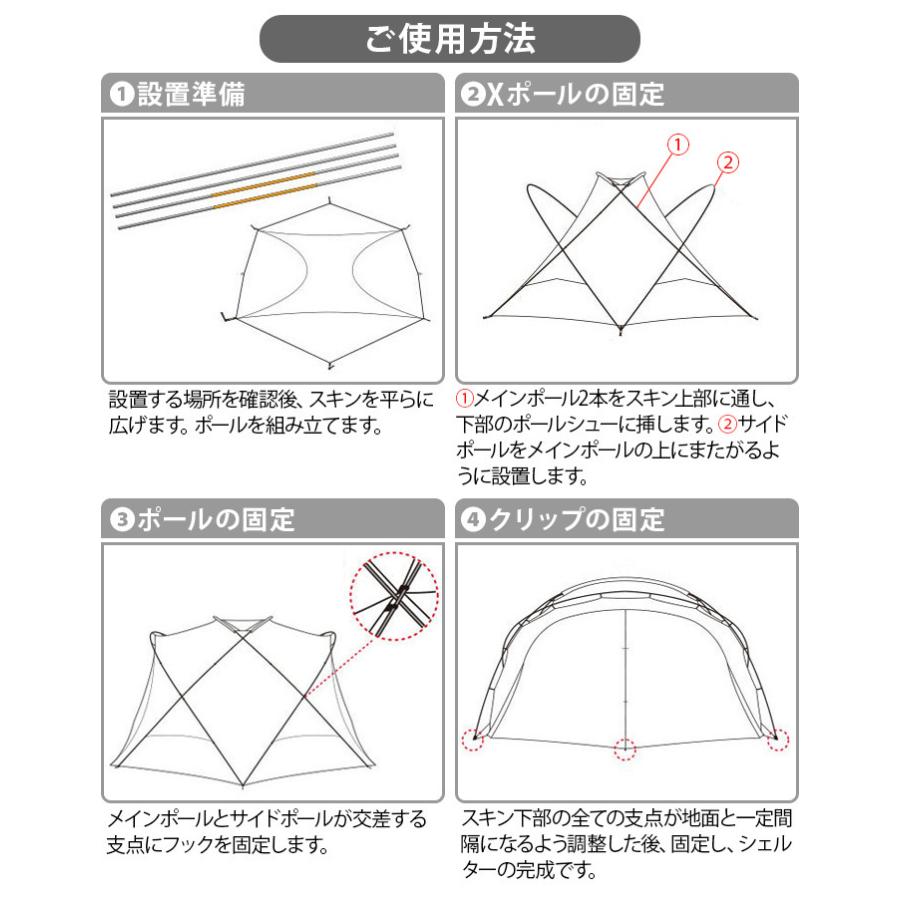 ご使用方法

❶設置準備

設置する場所を確認後、スキンを平らに広げます。ポールを組み立てます。

❷Xポールの固定

①

②

①メインポール2本をスキン上部に通し、下部のポールシューに挿します。②サイドポールをメインポールの上にまたがるように設置します。

❸ポールの固定

メインポールとサイドポールが交差する支点にフックを固定します。

❹クリップの固定

スキン下部の全ての支点が地面と一定間隔になるよう調整した後、固定し、シェルターの完成です。